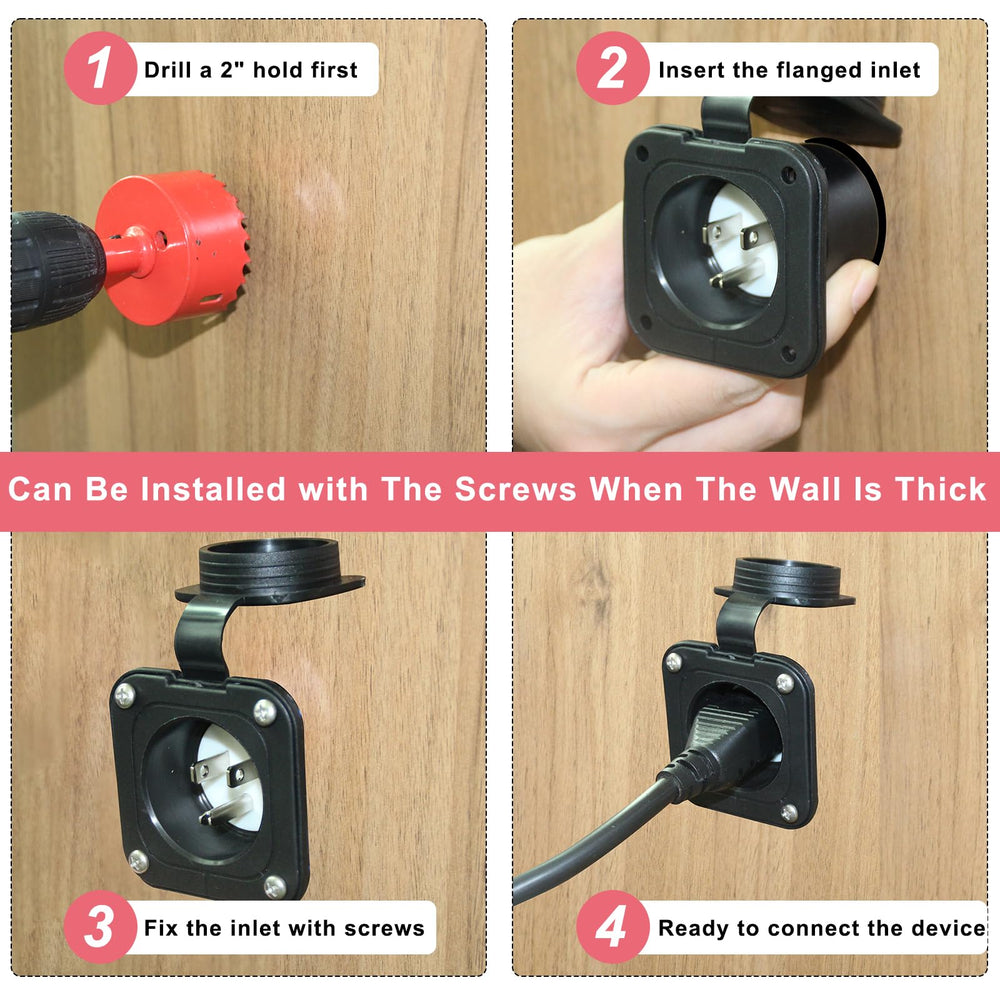 1 Drill a 2" hold first

2 Insert the flanged inlet

Can Be Installed with The Screws When The Wall Is Thick

3 Fix the inlet with screws

4 Ready to connect the device