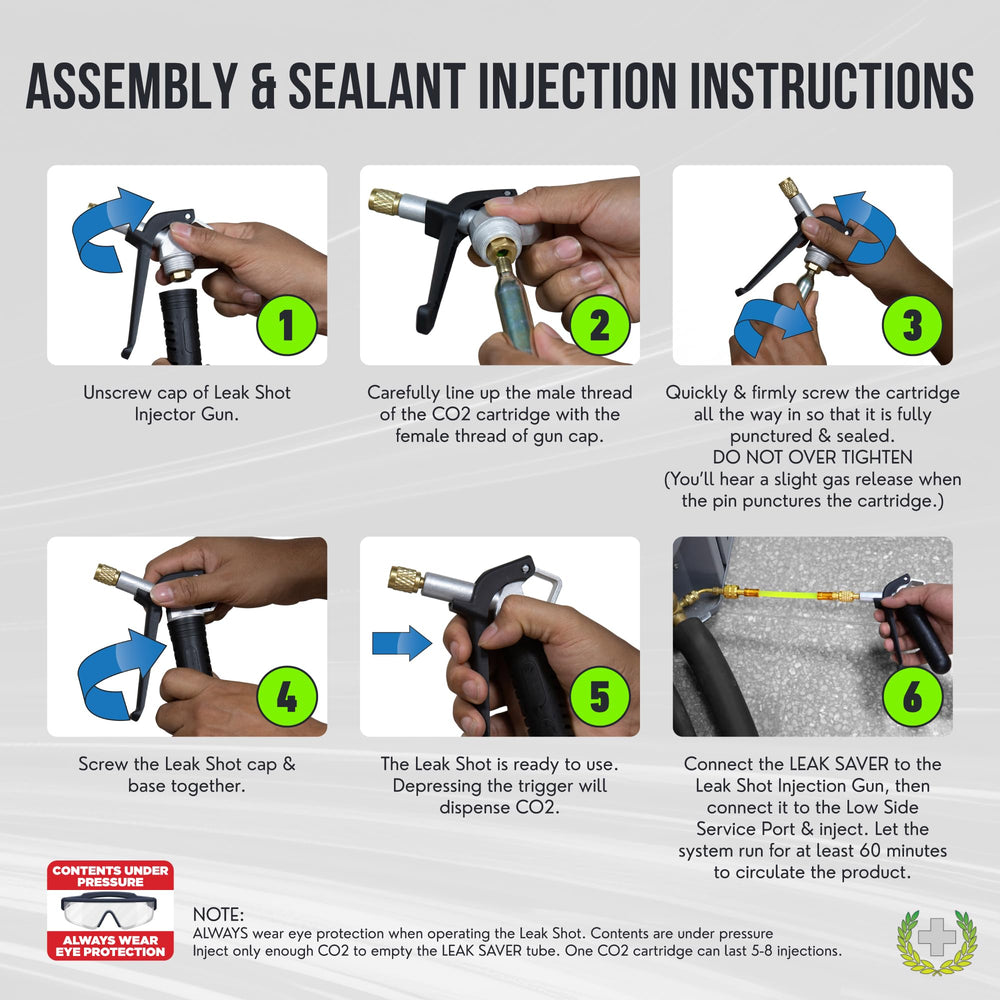 ASSEMBLY & SEALANT INJECTION INSTRUCTIONS

1

Unscrew cap of Leak Shot Injector Gun.

2

Carefully line up the male thread of the CO2 cartridge with the female thread of gun cap.

3

Quickly & firmly screw the cartridge all the way in so that it is fully punctured & sealed.
DO NOT OVER TIGHTEN
(You'll hear a slight gas release when the pin punctures the cartridge.)

4

Screw the Leak Shot cap & base together.

5

The Leak Shot is ready to use. Depressing the trigger will dispense CO2.

6

Connect the LEAK SAVER to the Leak Shot Injection Gun, then connect it to the Low Side Service Port & inject. Let the system run for at least 60 minutes to circulate the product.

CONTENTS UNDER PRESSURE
ALWAYS WEAR EYE PROTECTION

NOTE:
ALWAYS wear eye protection when operating the Leak Shot. Contents are under pressure
Inject only enough CO2 to empty the LEAK SAVER tube. One CO2 cartridge can last 5-8 injections.