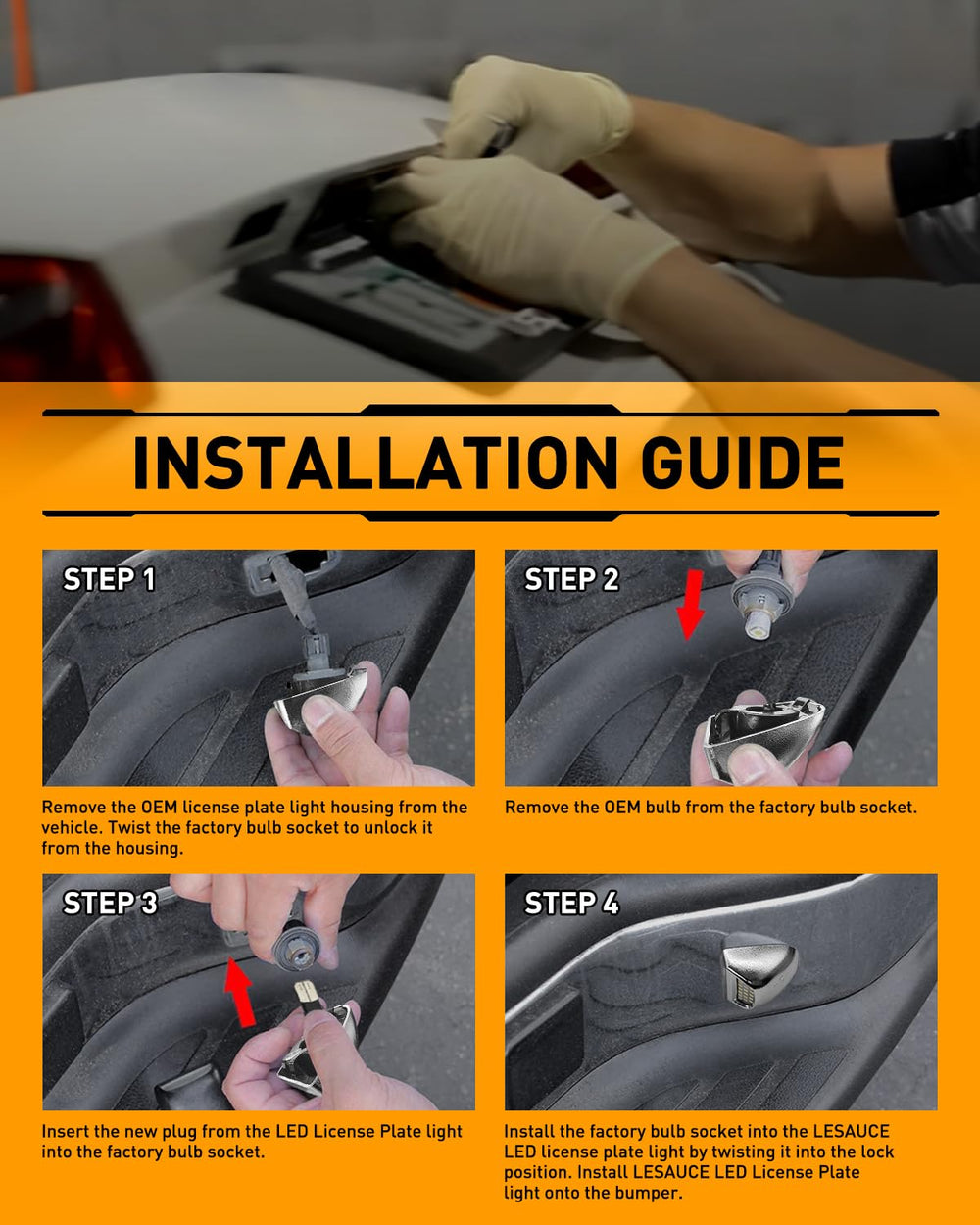 INSTALLATION GUIDE

STEP 1

Remove the OEM license plate light housing from the vehicle. Twist the factory bulb socket to unlock it from the housing.

STEP 2

Remove the OEM bulb from the factory bulb socket.

STEP 3

Insert the new plug from the LED License Plate light into the factory bulb socket.

STEP 4

Install the factory bulb socket into the LESAUCE LED license plate light by twisting it into the lock position. Install LESAUCE LED License Plate light onto the bumper.