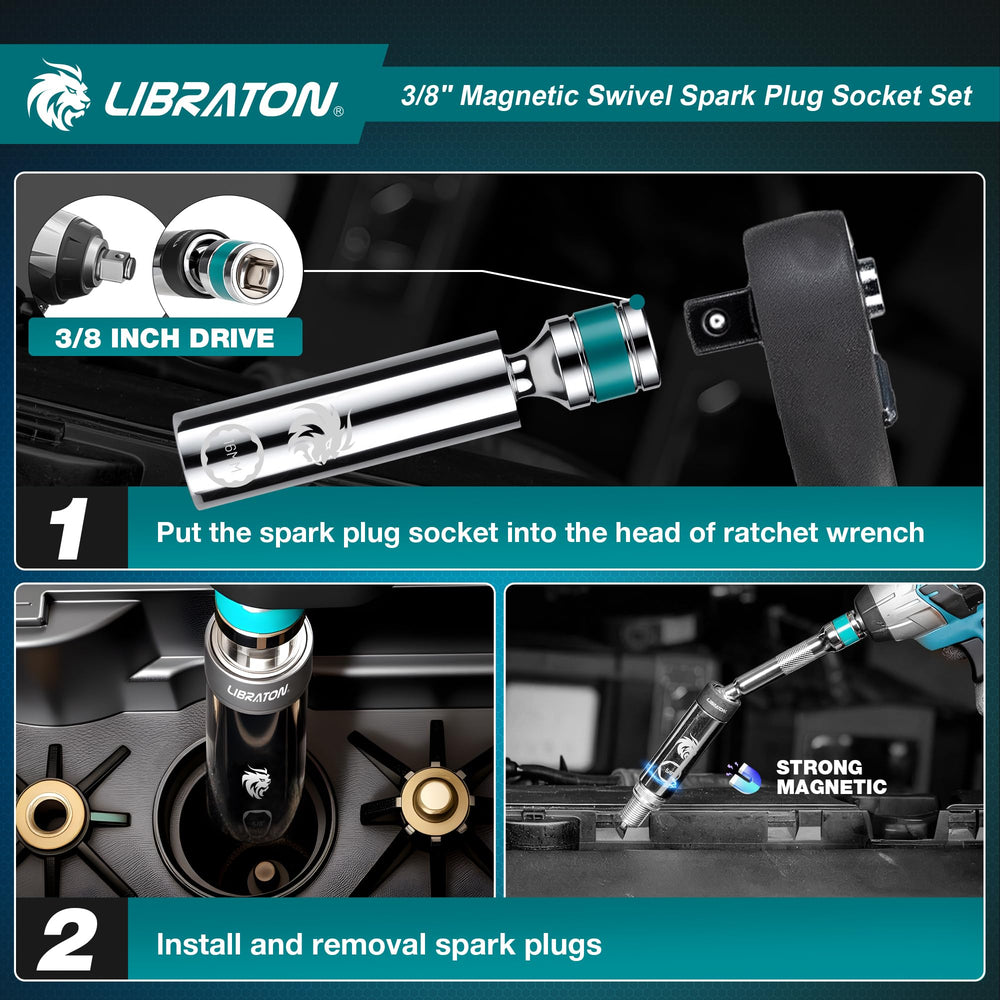 LIBRATON®

3/8" Magnetic Swivel Spark Plug Socket Set

3/8 INCH DRIVE

16MM

1

Put the spark plug socket into the head of ratchet wrench

LIBRATON

LIBRATON

STRONG MAGNETIC

2

Install and removal spark plugs