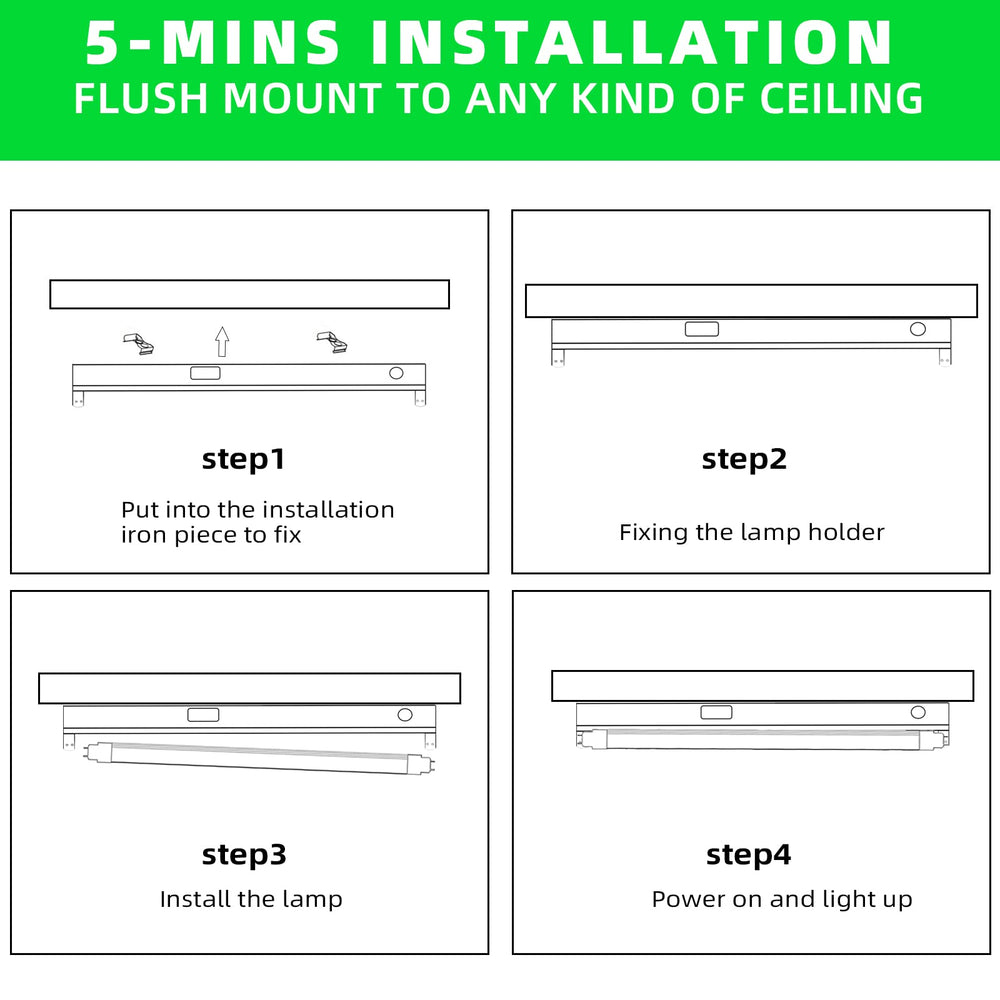 5-MINS INSTALLATION
FLUSH MOUNT TO ANY KIND OF CEILING

step1

Put into the installation iron piece to fix

step2

Fixing the lamp holder

step3

Install the lamp

step4

Power on and light up