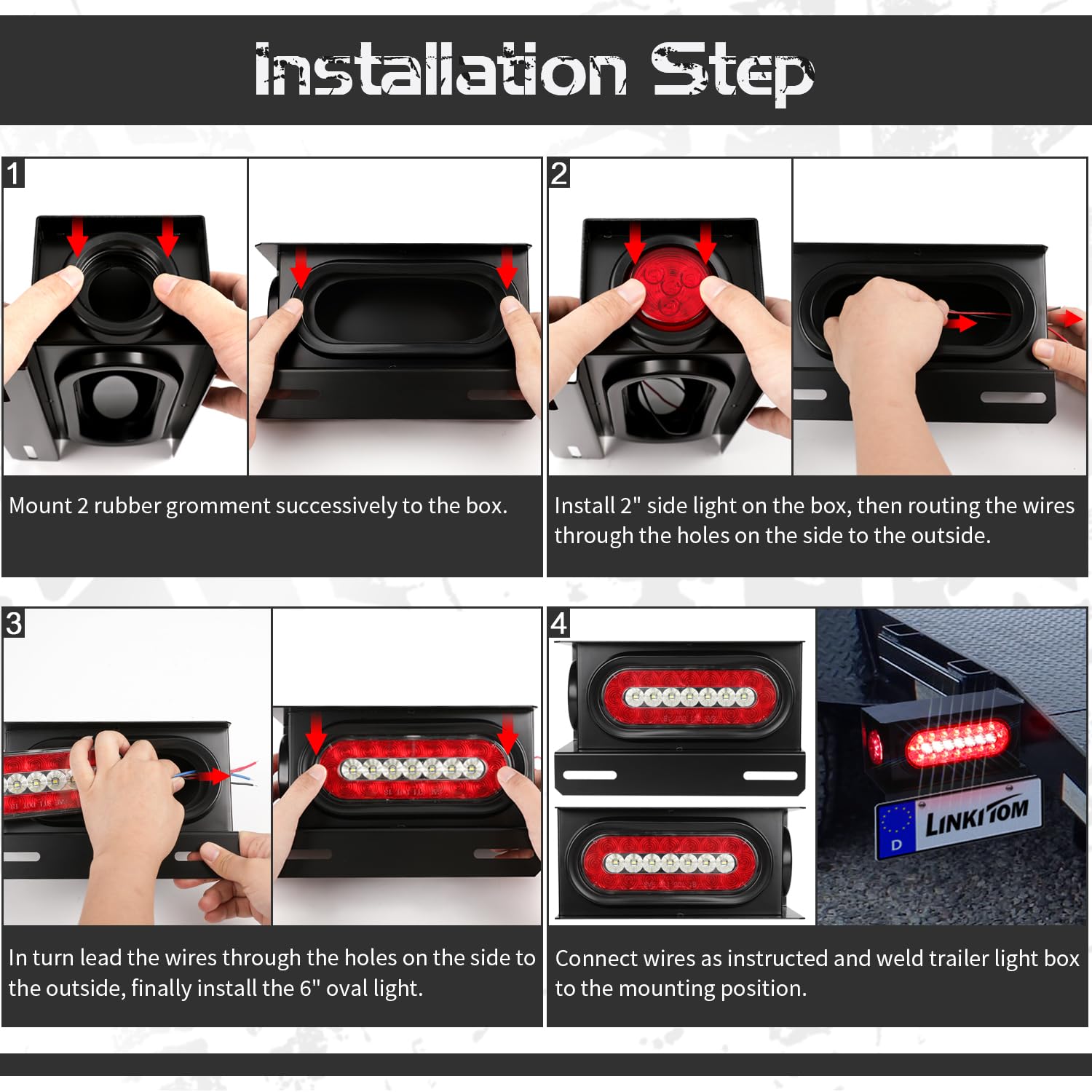 Installation Step

1

Mount 2 rubber gromment successively to the box.

2

Install 2" side light on the box, then routing the wires through the holes on the side to the outside.

3

In turn lead the wires through the holes on the side to the outside, finally install the 6" oval light.

4

D

LINKITOM

Connect wires as instructed and weld trailer light box to the mounting position.