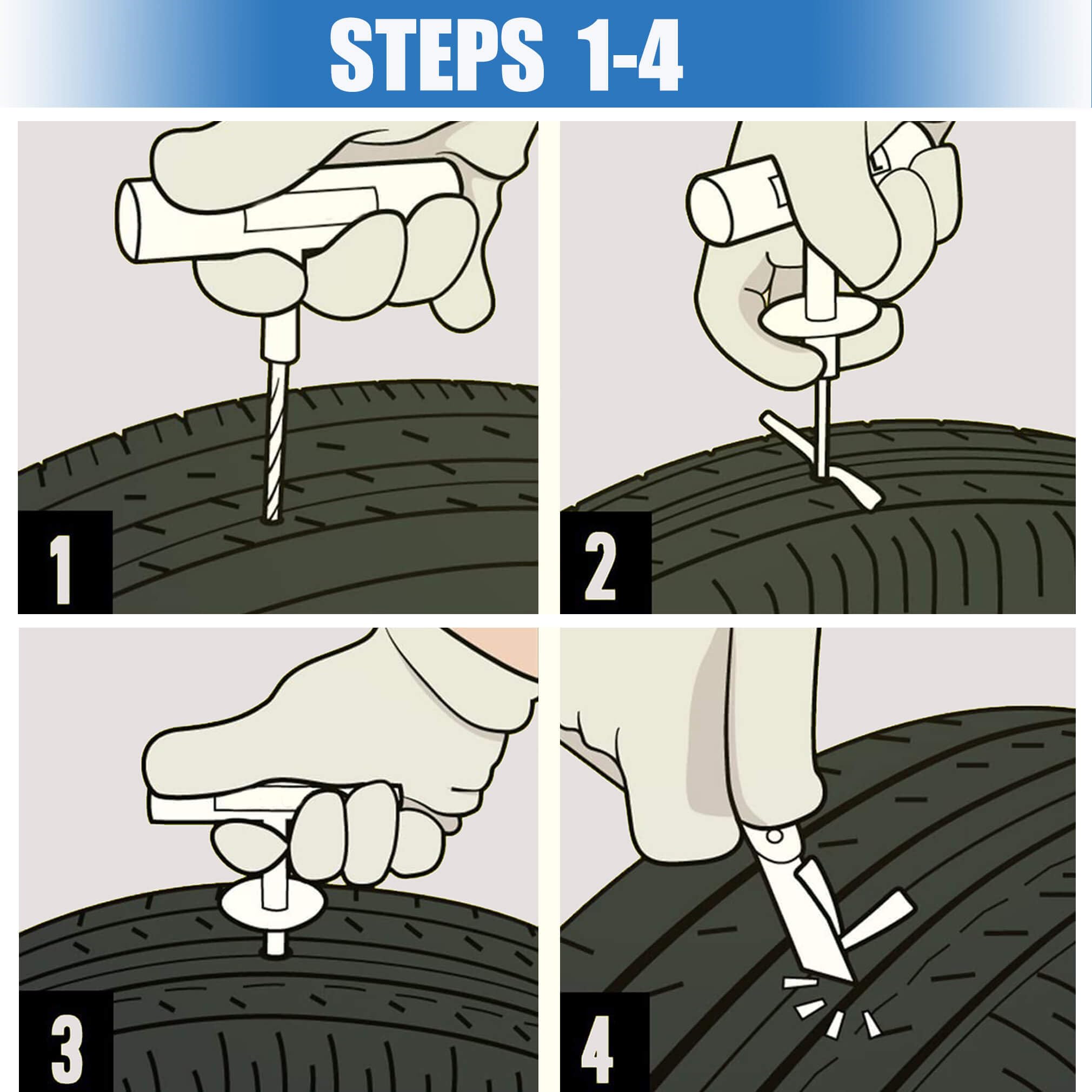 STEPS 1-4

1

2

3

4