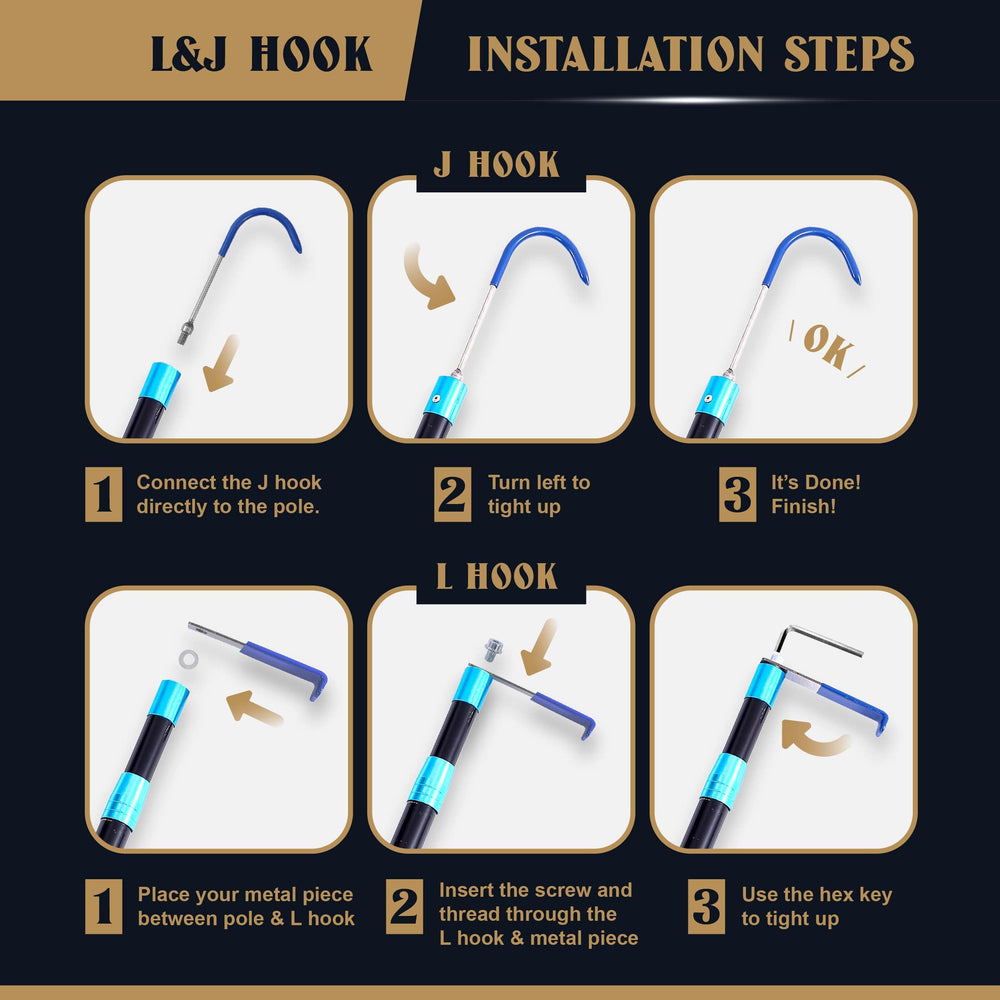 L&J HOOK INSTALLATION STEPS

J HOOK

OK

1 Connect the J hook directly to the pole.

2 Turn left to tight up

3 It's Done! Finish!

L HOOK

1 Place your metal piece between pole & L hook

2 Insert the screw and thread through the L hook & metal piece

3 Use the hex key to tight up