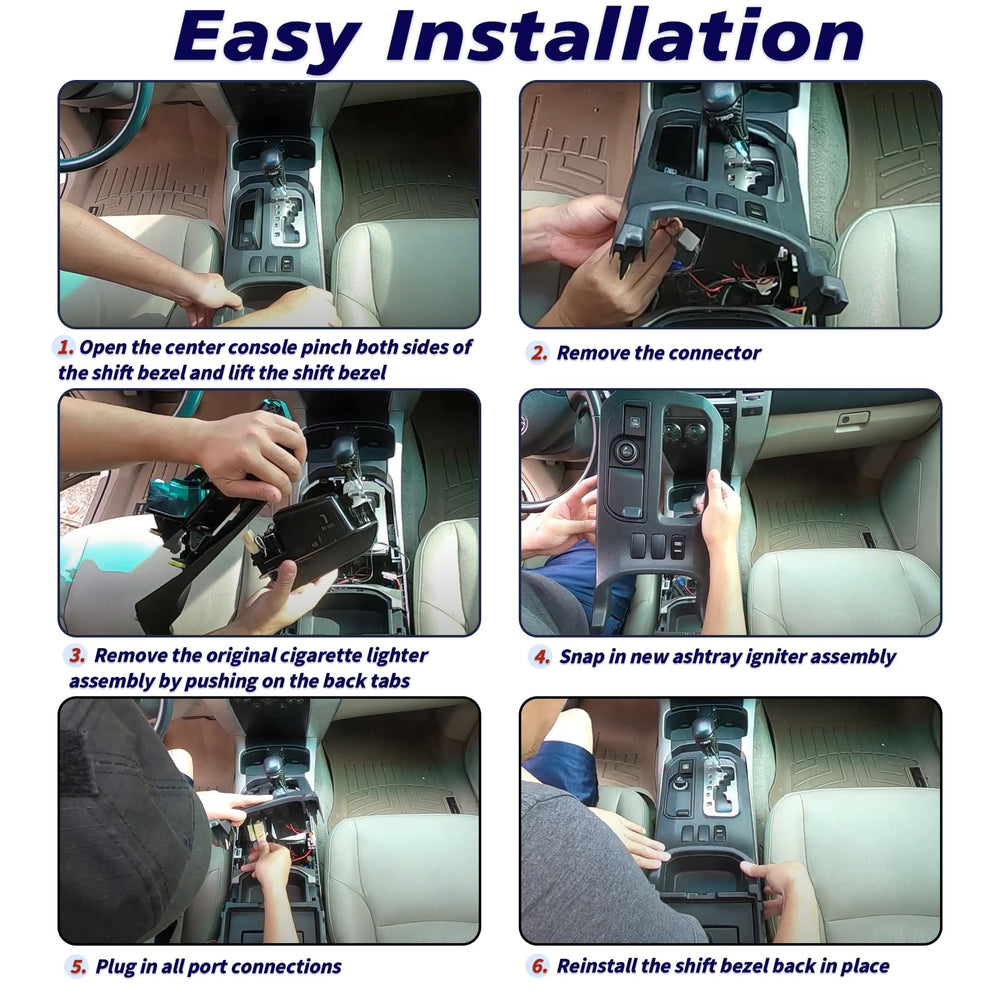 Easy Installation

1. Open the center console pinch both sides of the shift bezel and lift the shift bezel

2. Remove the connector

3. Remove the original cigarette lighter assembly by pushing on the back tabs

4. Snap in new ashtray igniter assembly

5. Plug in all port connections

6. Reinstall the shift bezel back in place