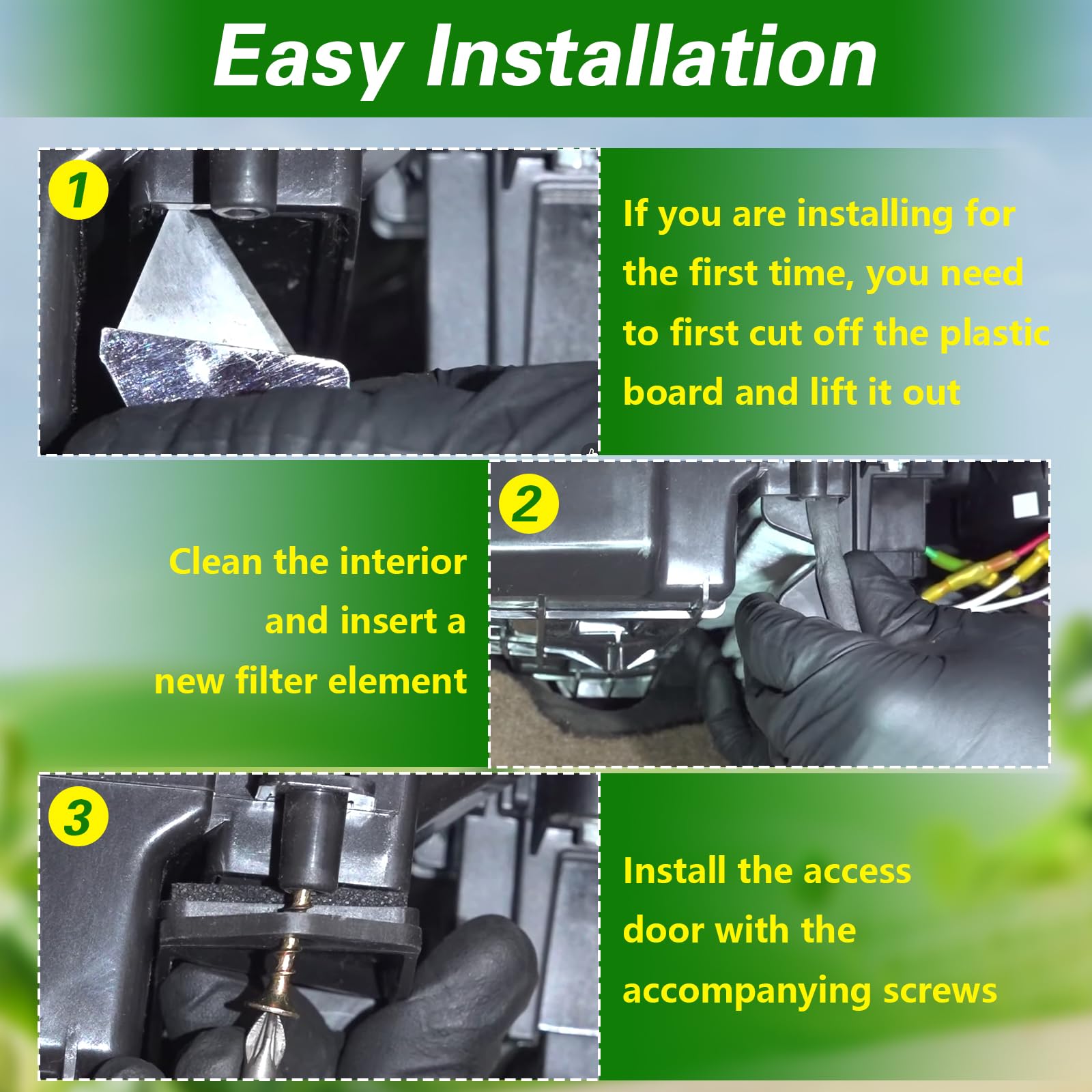 Easy Installation

1

If you are installing for the first time, you need to first cut off the plastic board and lift it out

2

Clean the interior and insert a new filter element

3

Install the access door with the accompanying screws