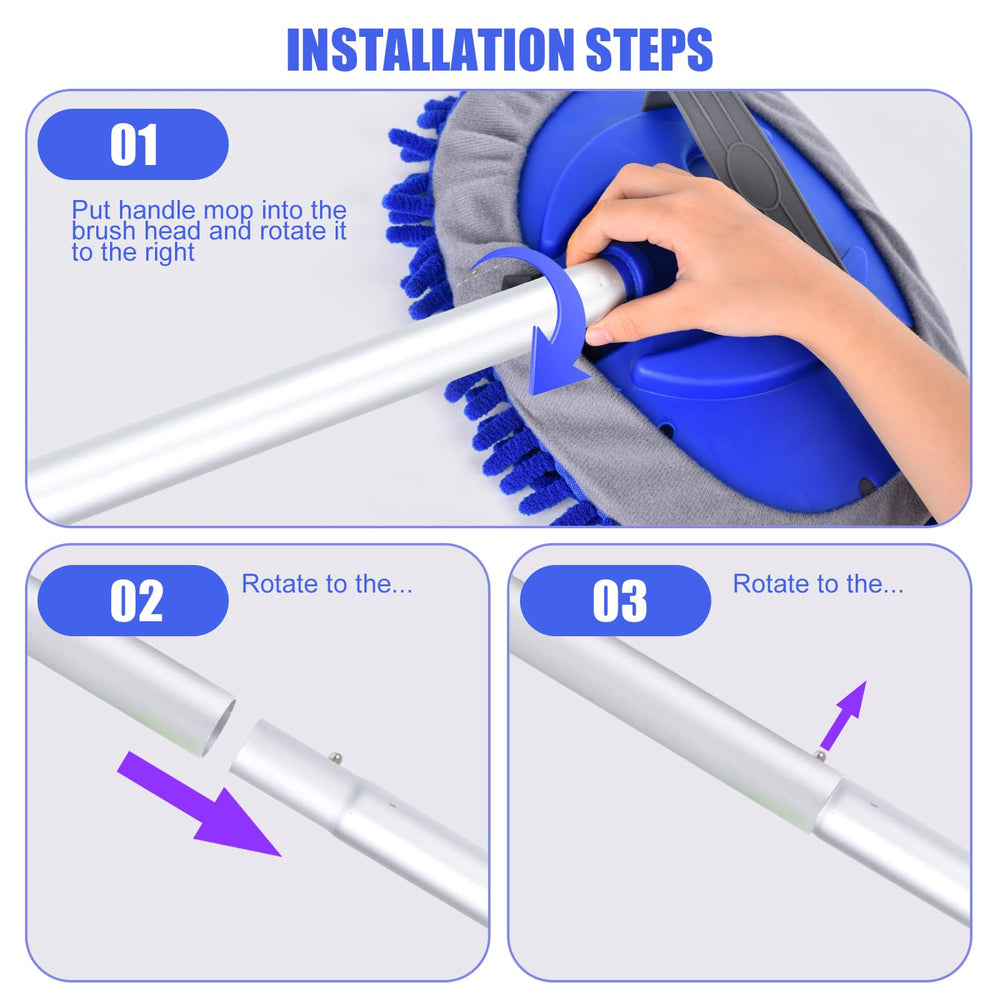 INSTALLATION STEPS

01

Put handle mop into the brush head and rotate it to the right

02

Rotate to the...

03

Rotate to the...