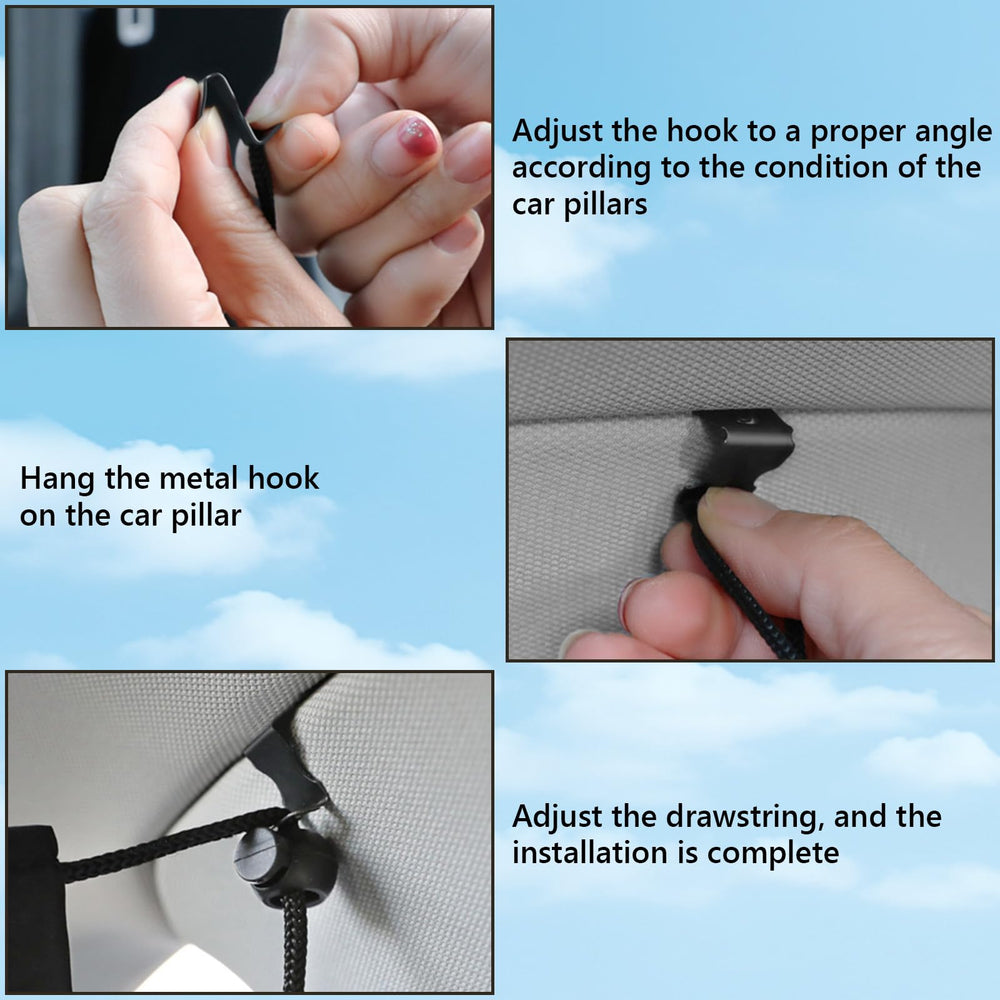 Adjust the hook to a proper angle according to the condition of the car pillars

Hang the metal hook on the car pillar

Adjust the drawstring, and the installation is complete