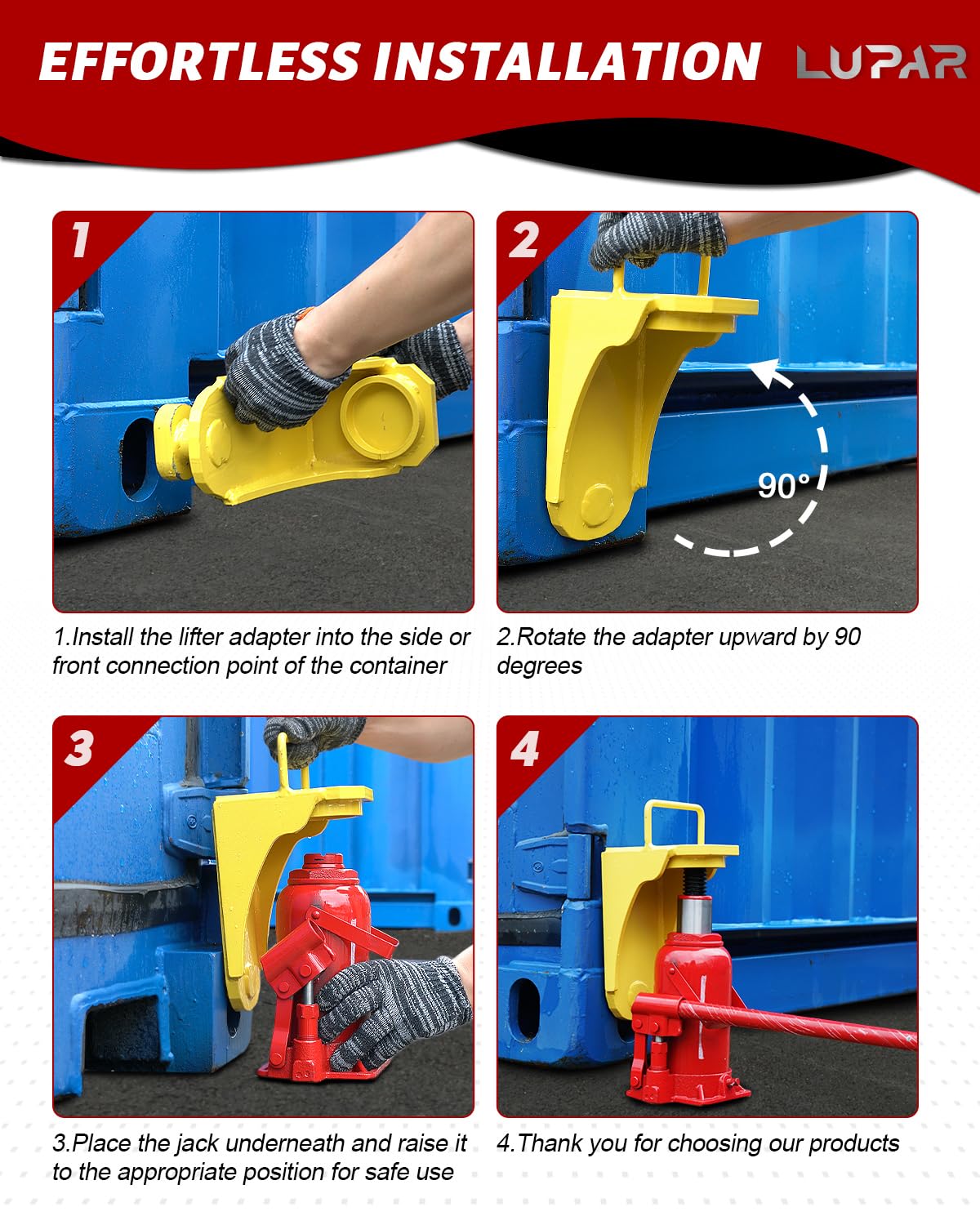 EFFORTLESS INSTALLATION LUPAR

1

1.Install the lifter adapter into the side or front connection point of the container

2

90°

2.Rotate the adapter upward by 90 degrees

3

3.Place the jack underneath and raise it to the appropriate position for safe use

4

4.Thank you for choosing our products