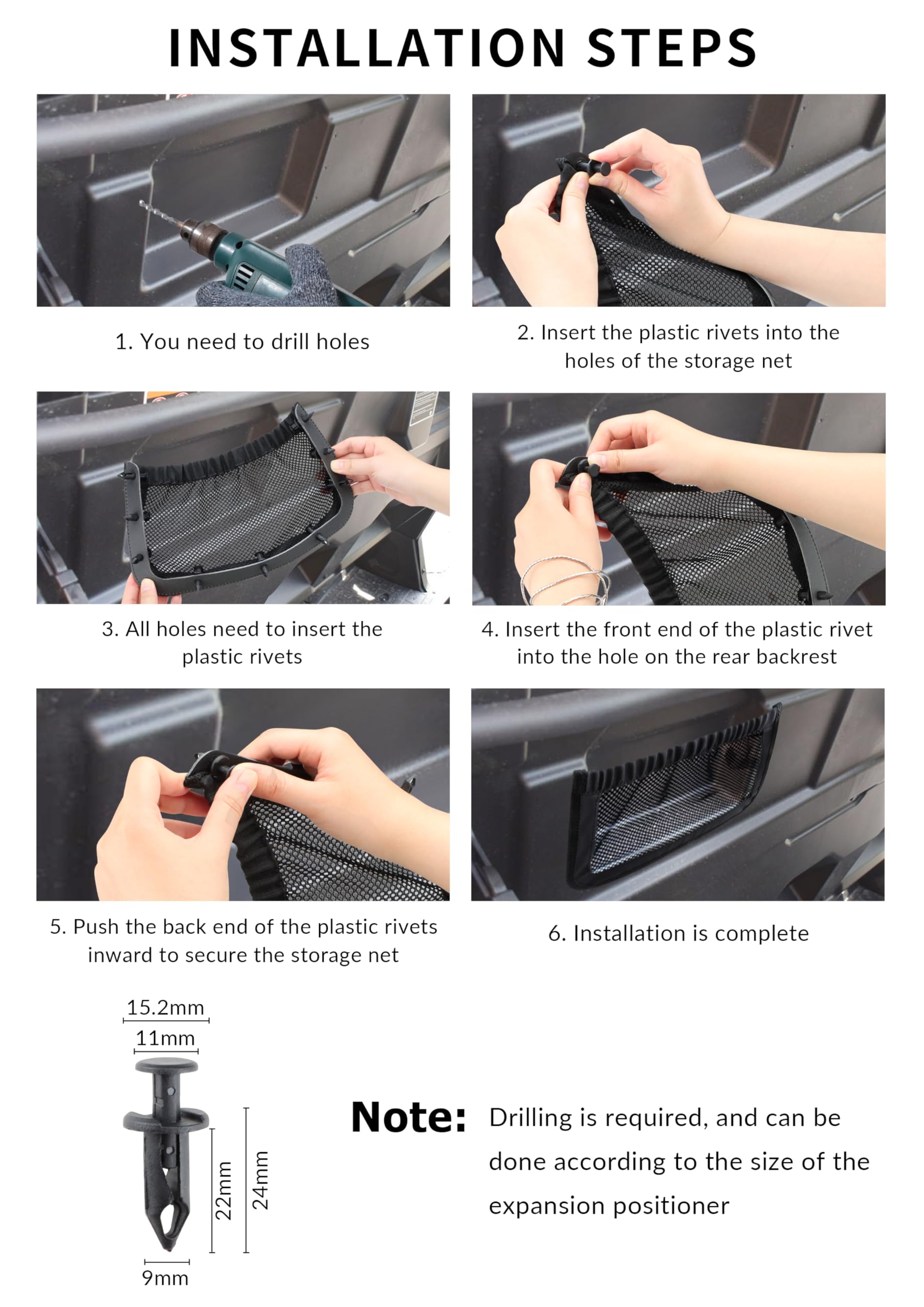 INSTALLATION STEPS

1. You need to drill holes

2. Insert the plastic rivets into the holes of the storage net

3. All holes need to insert the plastic rivets

4. Insert the front end of the plastic rivet into the hole on the rear backrest

5. Push the back end of the plastic rivets inward to secure the storage net

6. Installation is complete

15.2mm
11mm
22mm
24mm
9mm

Note: Drilling is required, and can be done according to the size of the expansion positioner