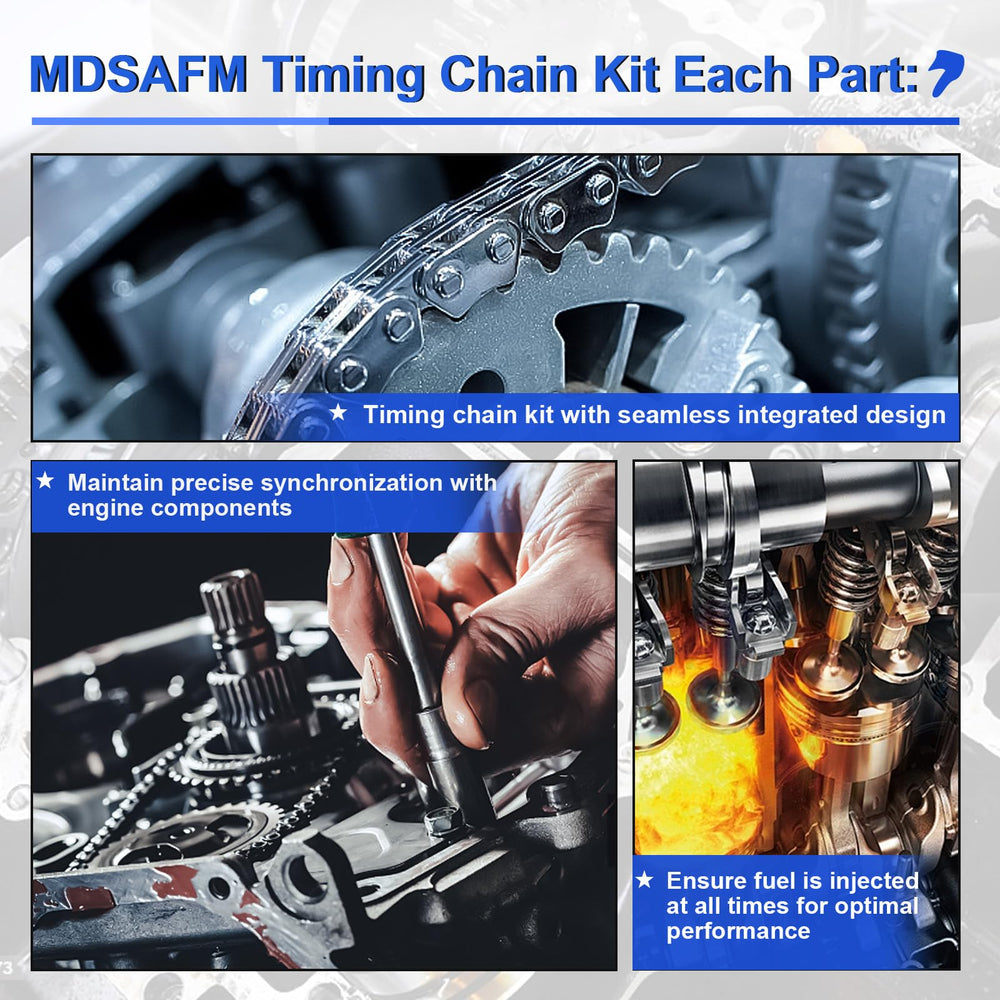 MDSAFM Timing Chain Kit Each Part:

★ Timing chain kit with seamless integrated design

★ Maintain precise synchronization with engine components

★ Ensure fuel is injected at all times for optimal performance