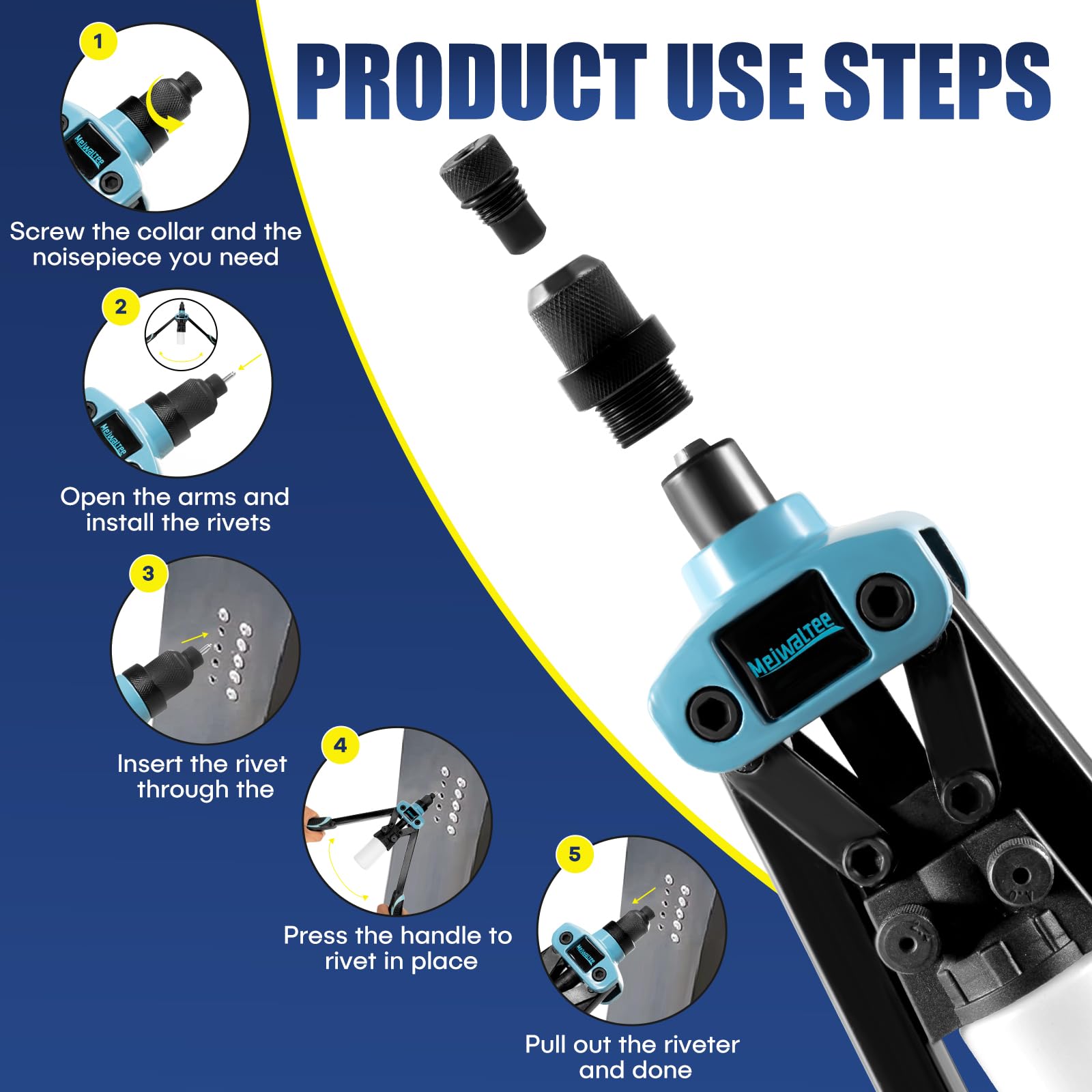 PRODUCT USE STEPS

1

Meiwaltee

Screw the collar and the noisepiece you need

2

Meiwaltee

Open the arms and install the rivets

3

Insert the rivet through the

4

Press the handle to rivet in place

5

Meiwaltee

Pull out the riveter and done

Meiwaltee