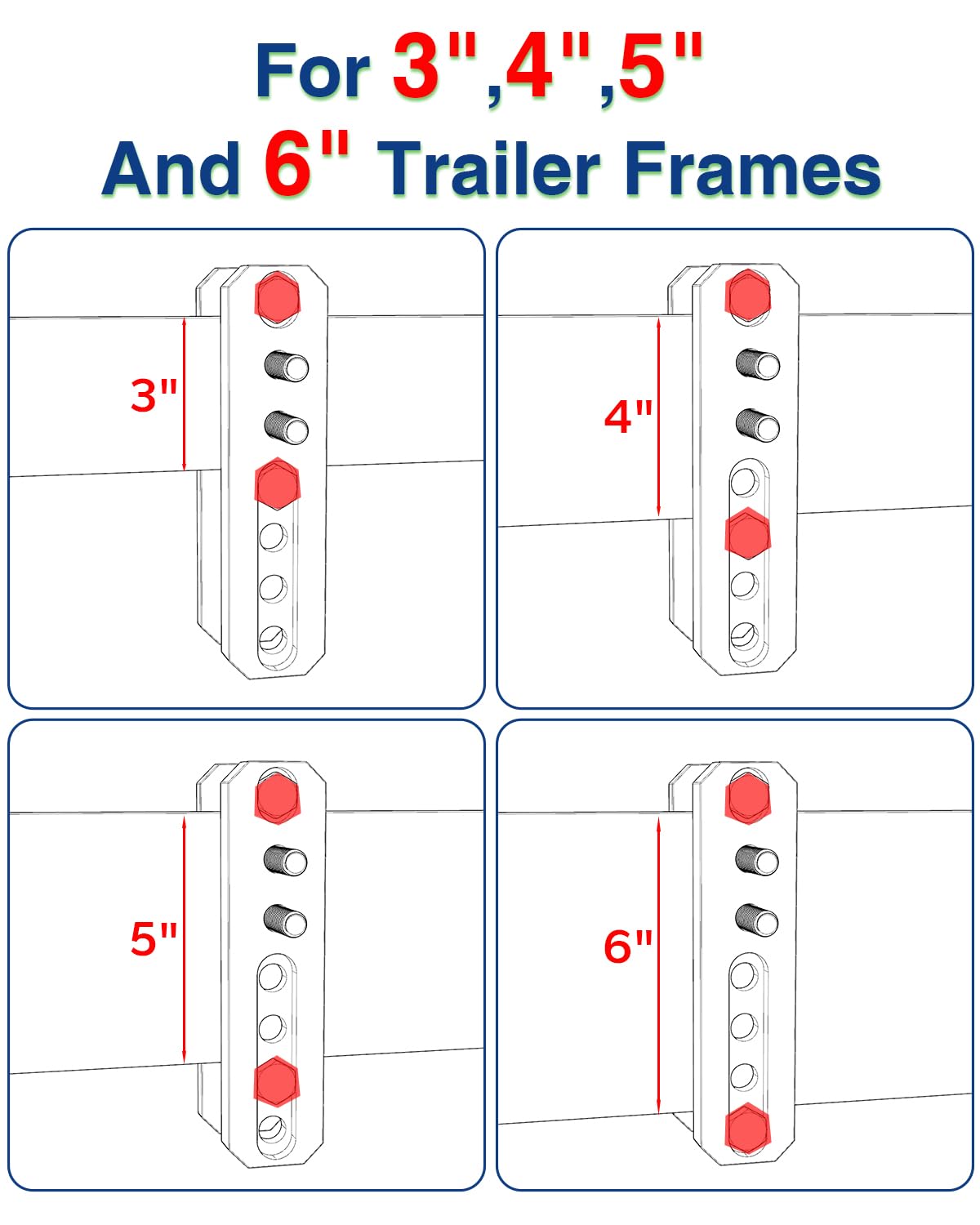 For 3",4",5"
And 6" Trailer Frames

3"

4"

5"

6"