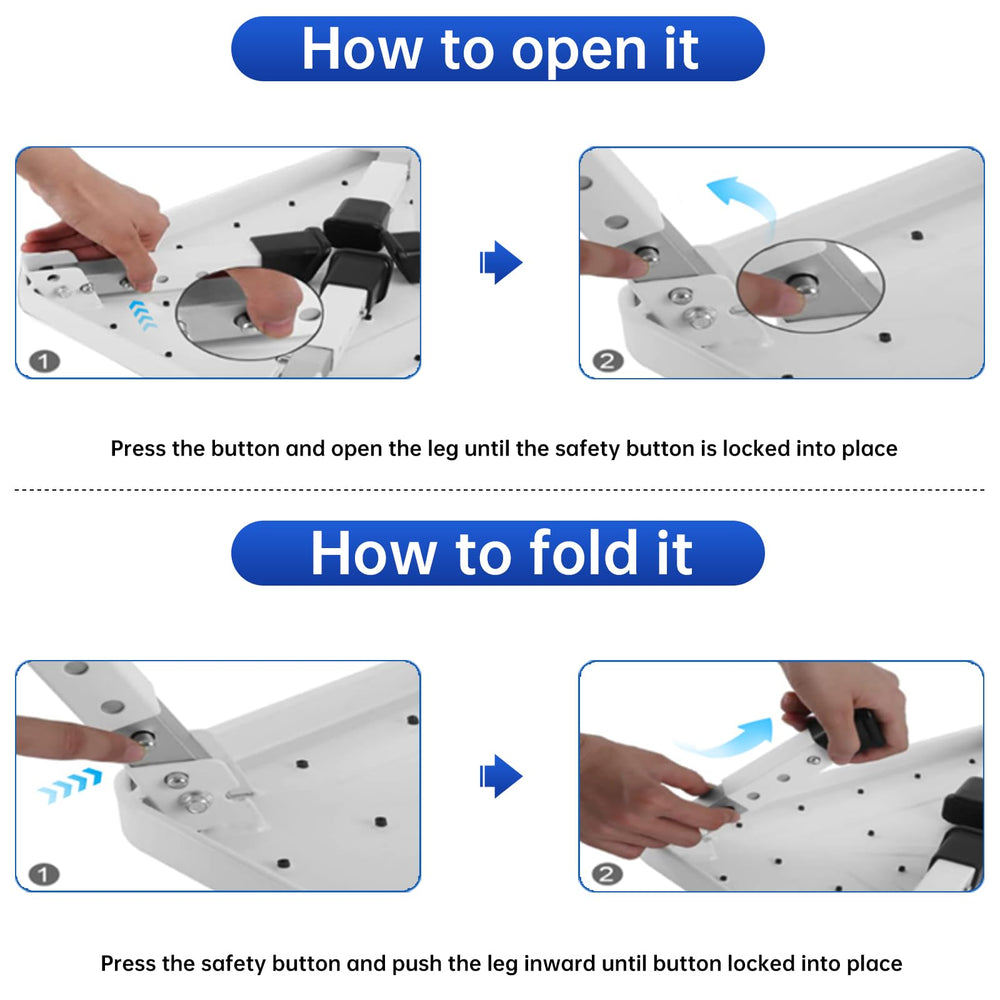 How to open it

1

2

Press the button and open the leg until the safety button is locked into place

How to fold it

1

2

Press the safety button and push the leg inward until button locked into place