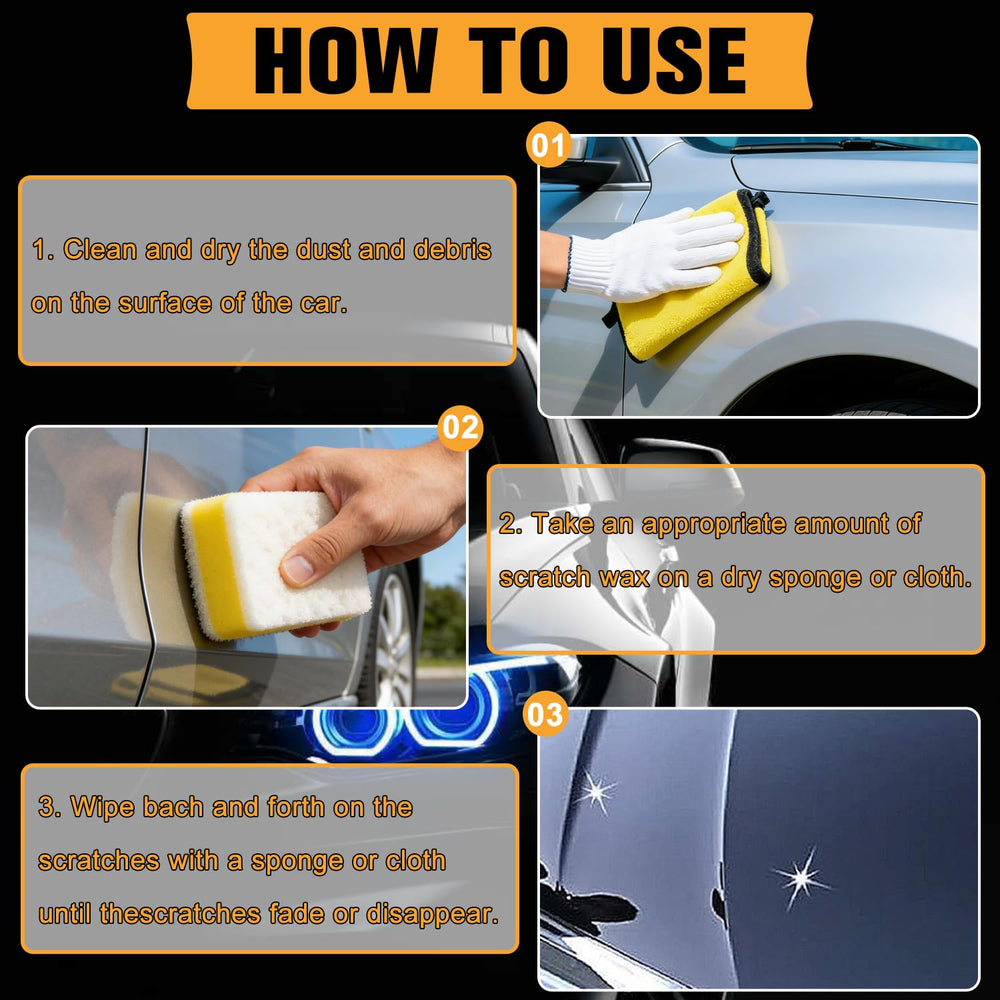 HOW TO USE

01

1. Clean and dry the dust and debris on the surface of the car.

02

2. Take an appropriate amount of scratch wax on a dry sponge or cloth.

03

3. Wipe bach and forth on the scratches with a sponge or cloth until thescratches fade or disappear.