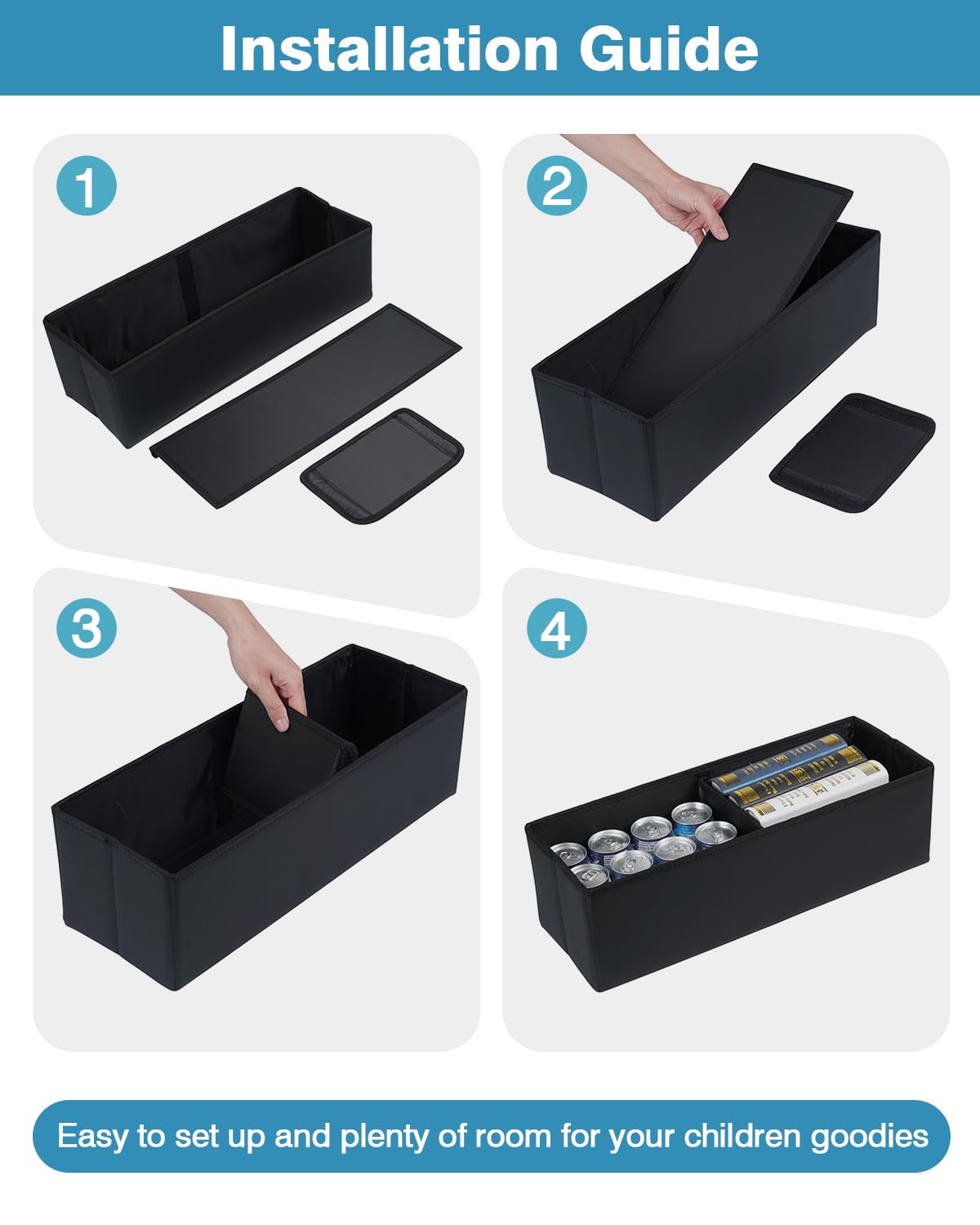 Installation Guide

1

2

3

4

Easy to set up and plenty of room for your children goodies