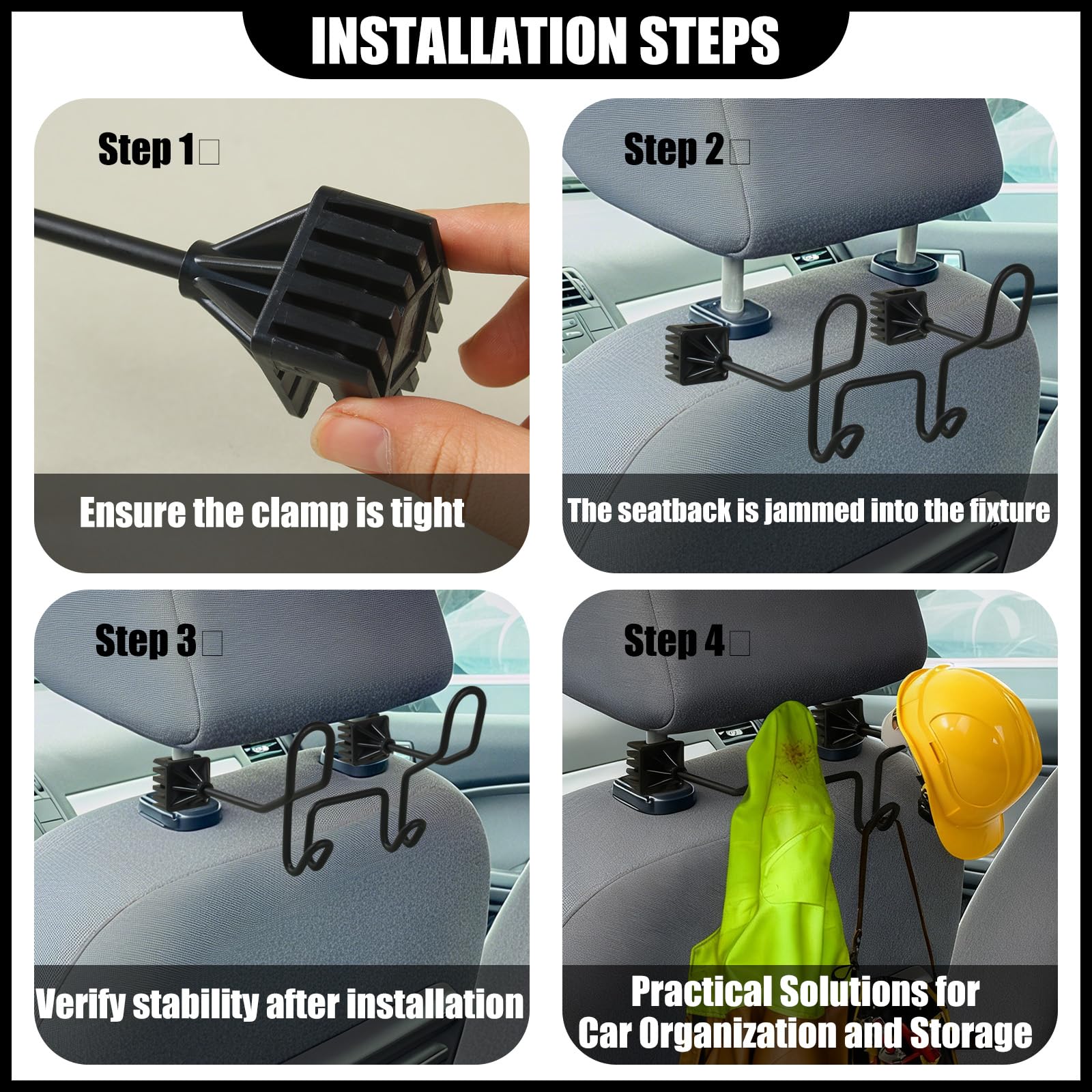 INSTALLATION STEPS

Step 1□

Ensure the clamp is tight

Step 2□

The seatback is jammed into the fixture

Step 3□

Verify stability after installation

Step 4□

Practical Solutions for Car Organization and Storage