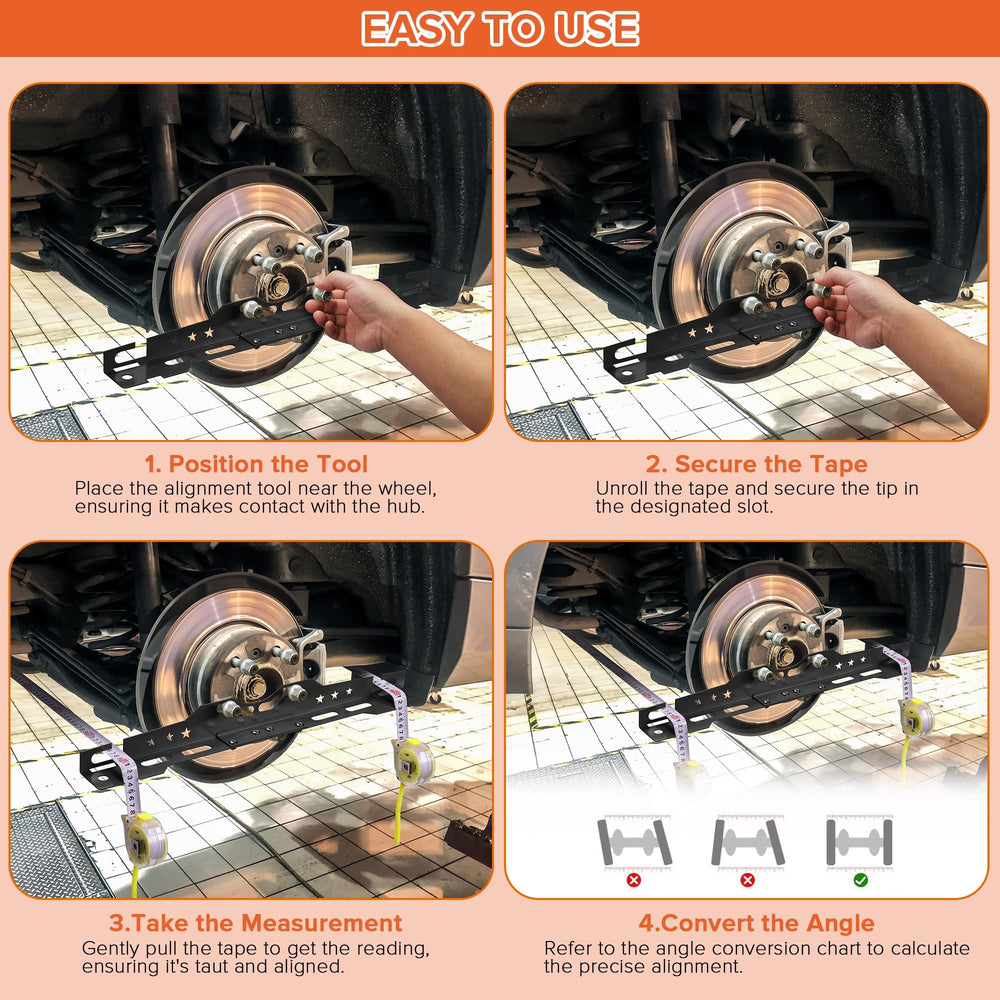 EASY TO USE

1. Position the Tool
Place the alignment tool near the wheel, ensuring it makes contact with the hub.

2. Secure the Tape
Unroll the tape and secure the tip in the designated slot.

3.Take the Measurement
Gently pull the tape to get the reading, ensuring it's taut and aligned.

4.Convert the Angle
Refer to the angle conversion chart to calculate the precise alignment.