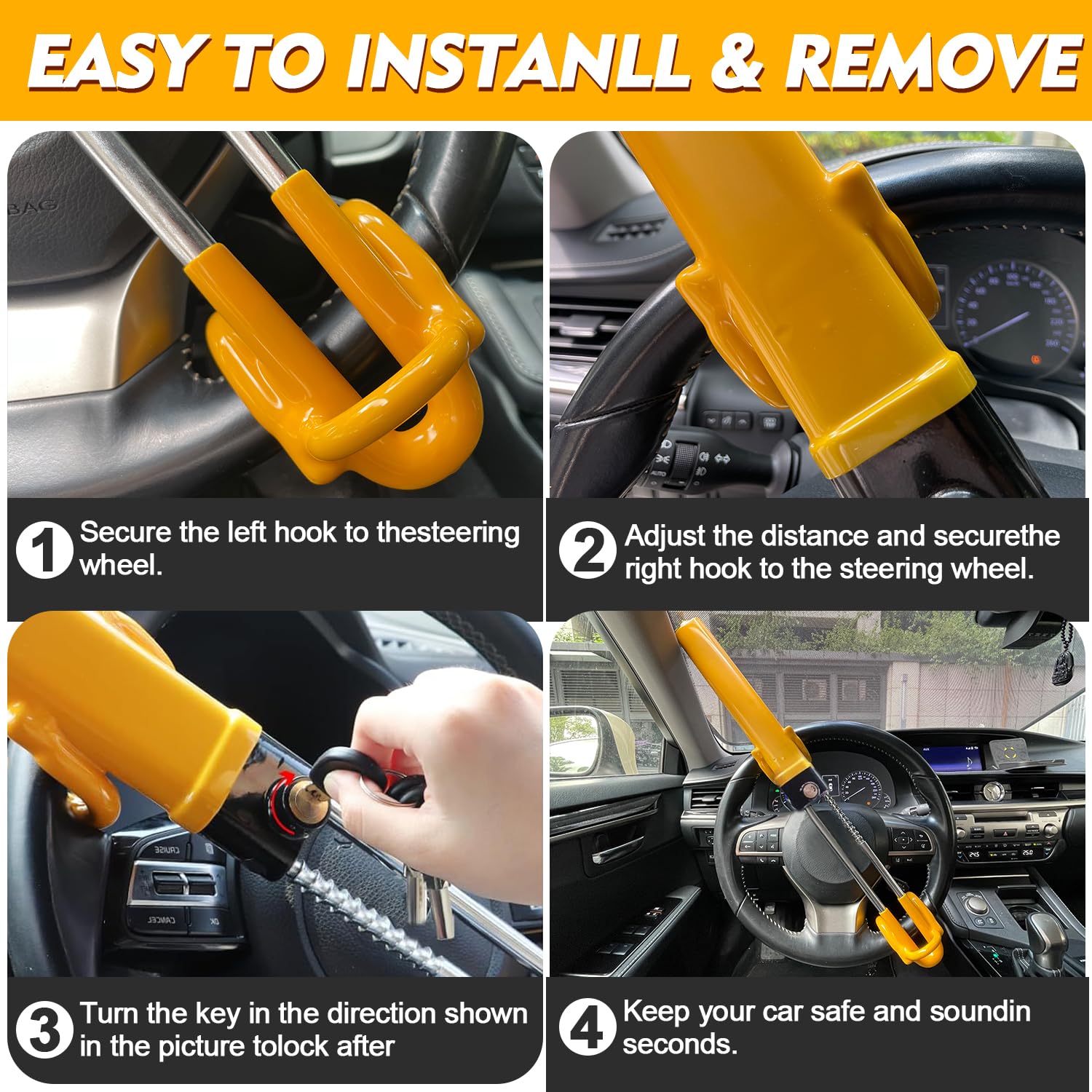 EASY TO INSTANLL & REMOVE

BAG

1 Secure the left hook to thesteering wheel.

2 Adjust the distance and securethe right hook to the steering wheel.

CRUISE

CANCEL

OK

3 Turn the key in the direction shown in the picture tolock after

4 Keep your car safe and soundin seconds.