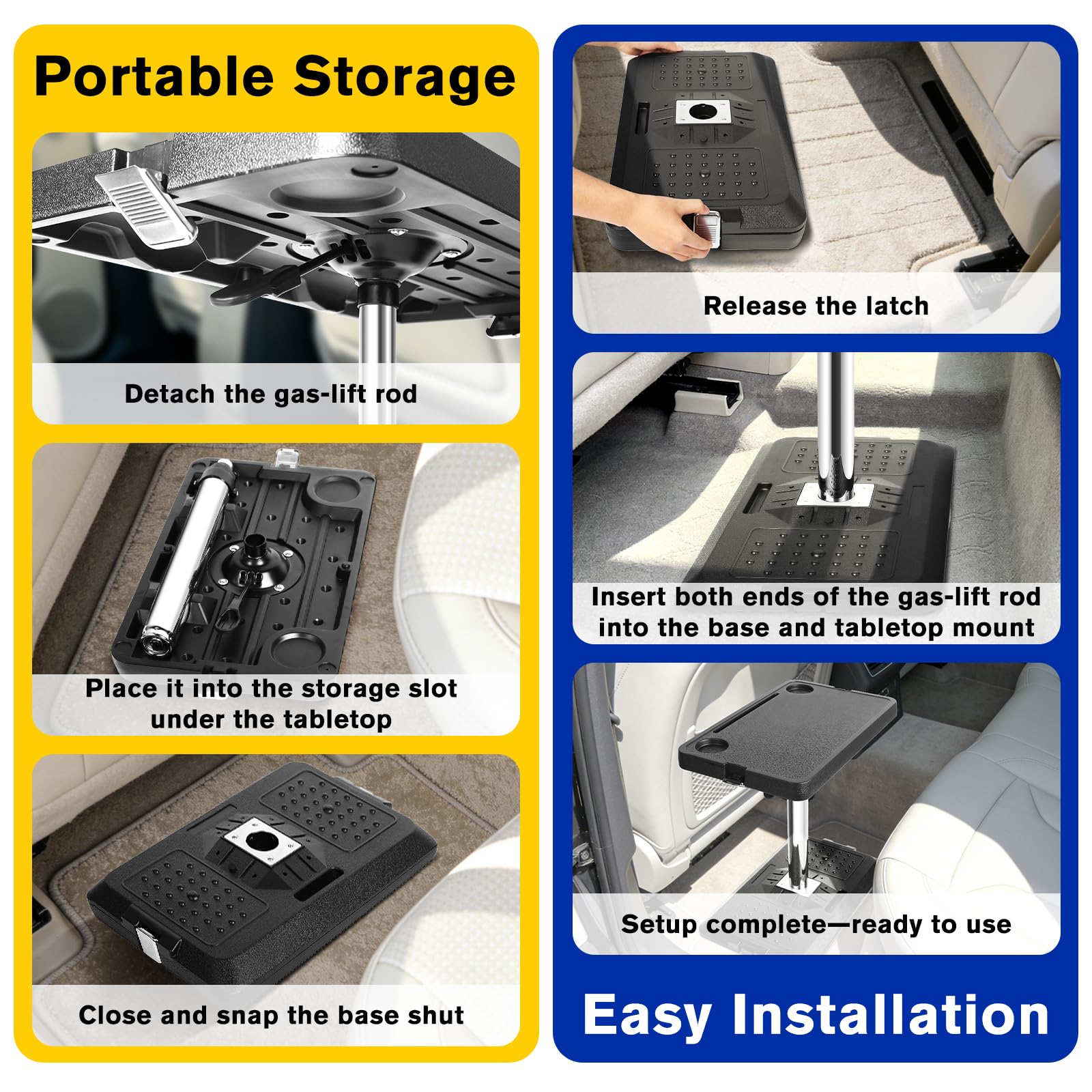 Portable Storage

Detach the gas-lift rod

Place it into the storage slot under the tabletop

Close and snap the base shut

Release the latch

Insert both ends of the gas-lift rod into the base and tabletop mount

Setup complete—ready to use

Easy Installation