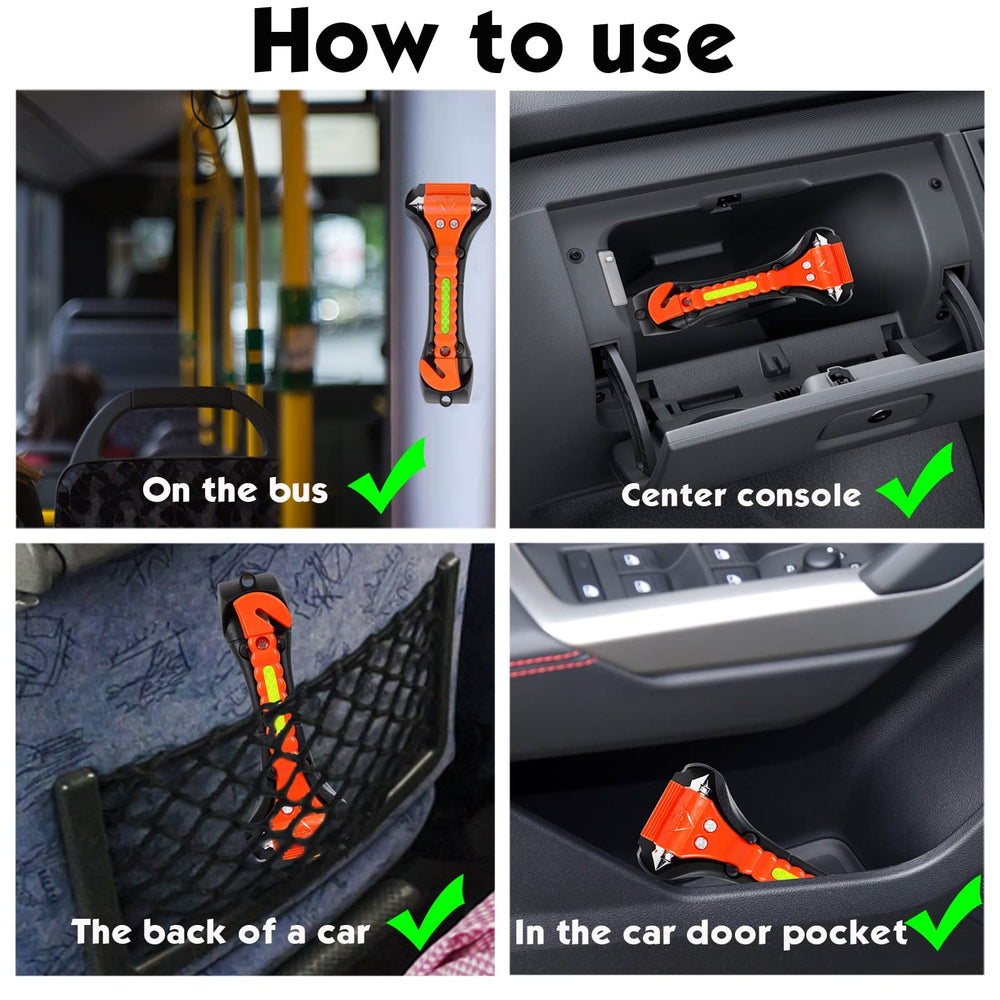 How to use

On the bus

Center console

The back of a car

In the car door pocket