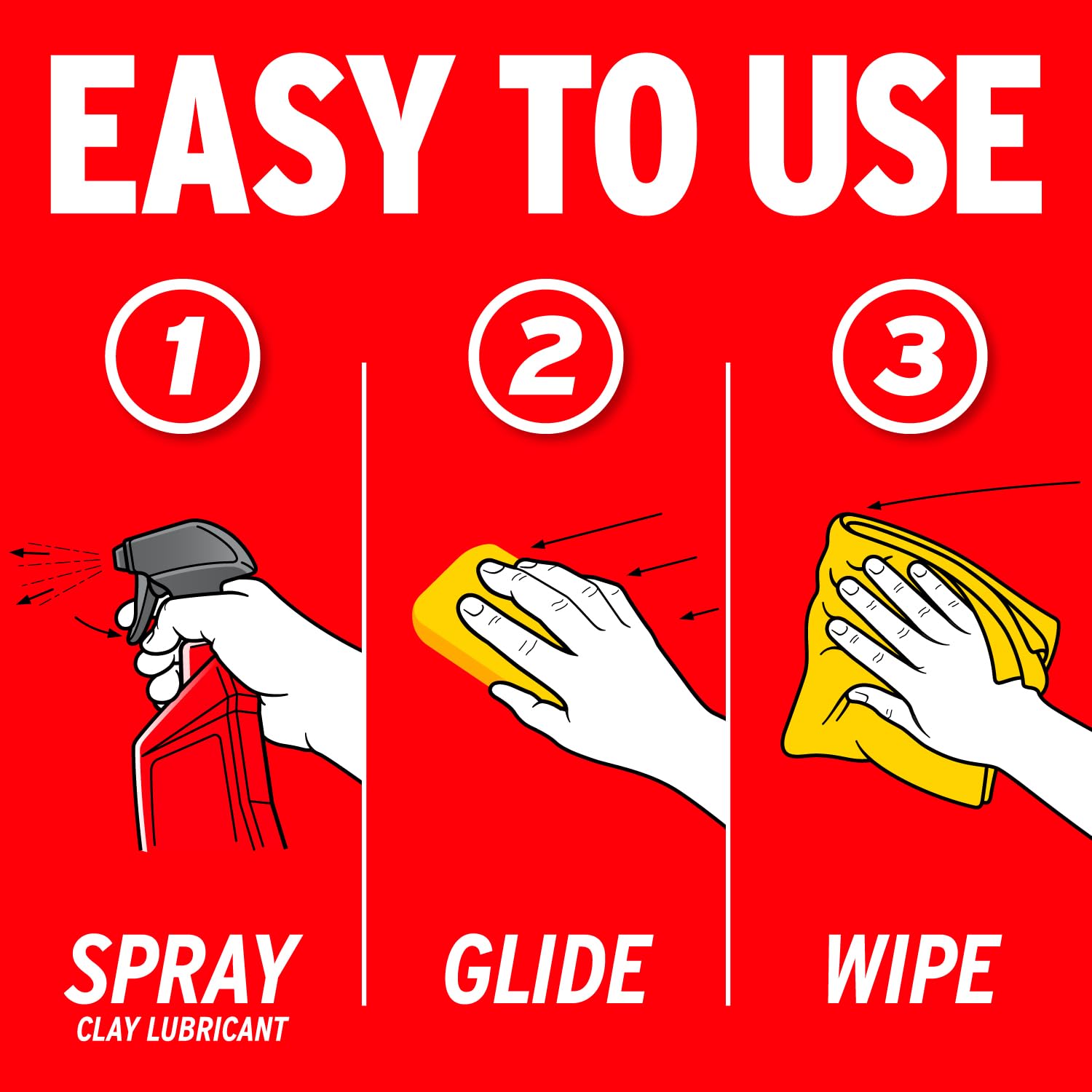 EASY TO USE

1

SPRAY
CLAY LUBRICANT

2

GLIDE

3

WIPE