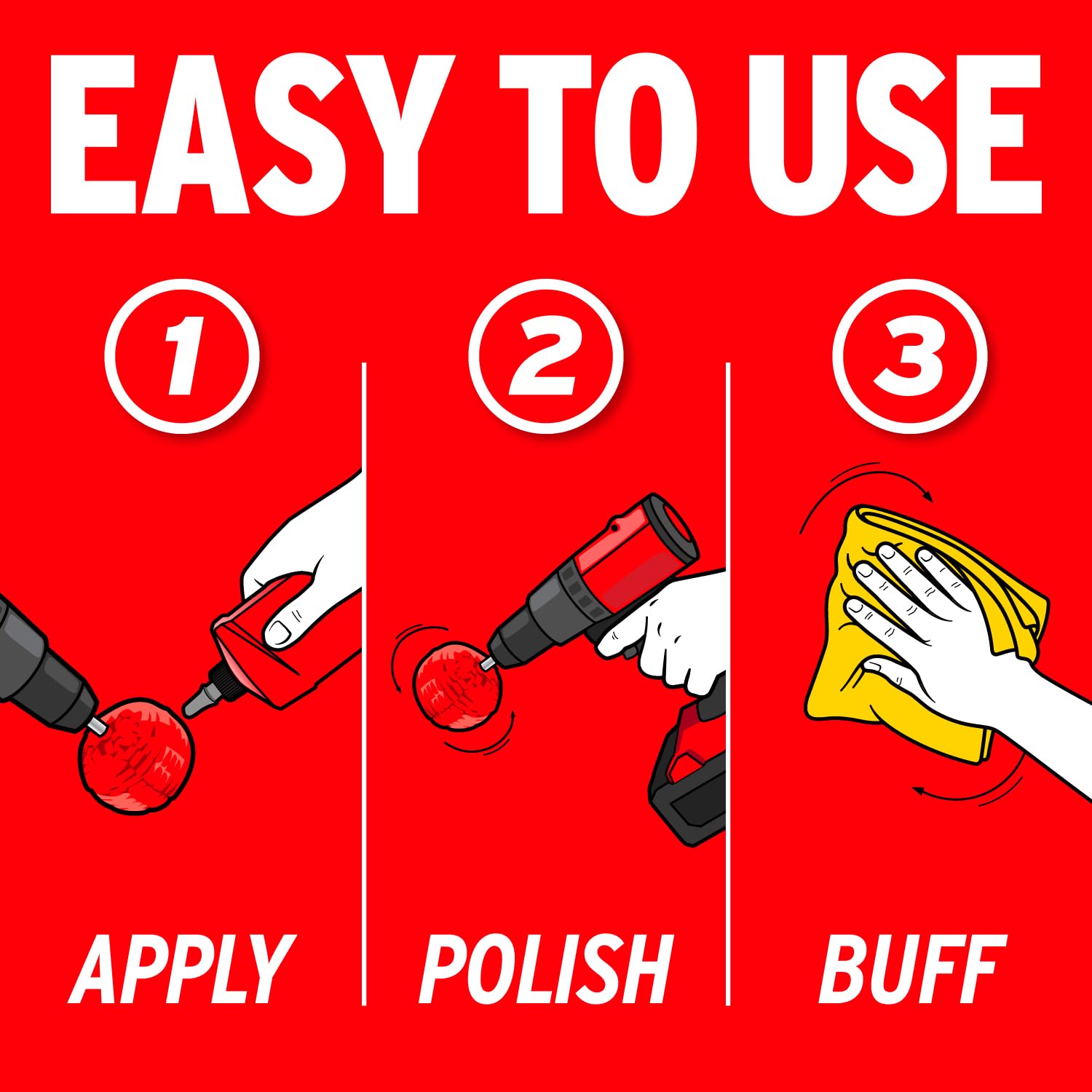 EASY TO USE

1

APPLY

2

POLISH

3

BUFF