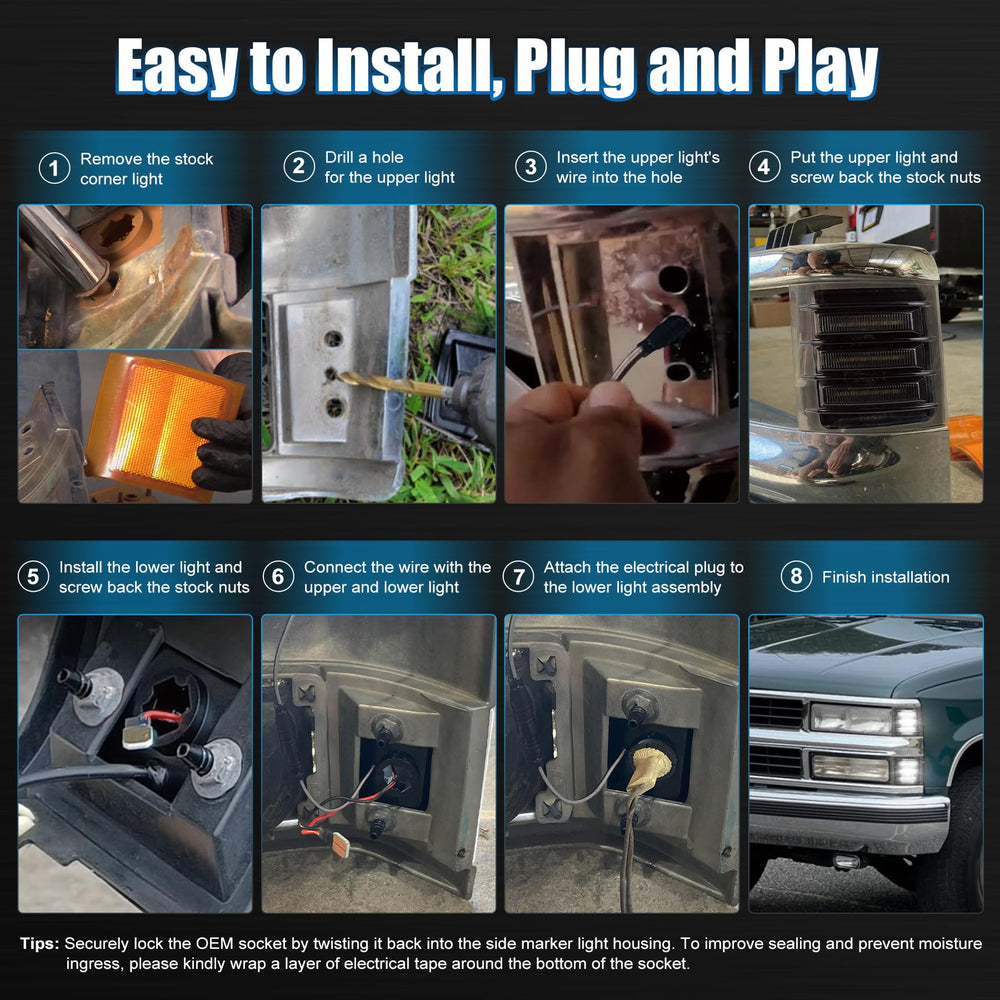 Easy to Install, Plug and Play

1 Remove the stock corner light

2 Drill a hole for the upper light

3 Insert the upper light's wire into the hole

4 Put the upper light and screw back the stock nuts

5 Install the lower light and screw back the stock nuts

6 Connect the wire with the upper and lower light

7 Attach the electrical plug to the lower light assembly

8 Finish installation

Tips: Securely lock the OEM socket by twisting it back into the side marker light housing. To improve sealing and prevent moisture ingress, please kindly wrap a layer of electrical tape around the bottom of the socket.