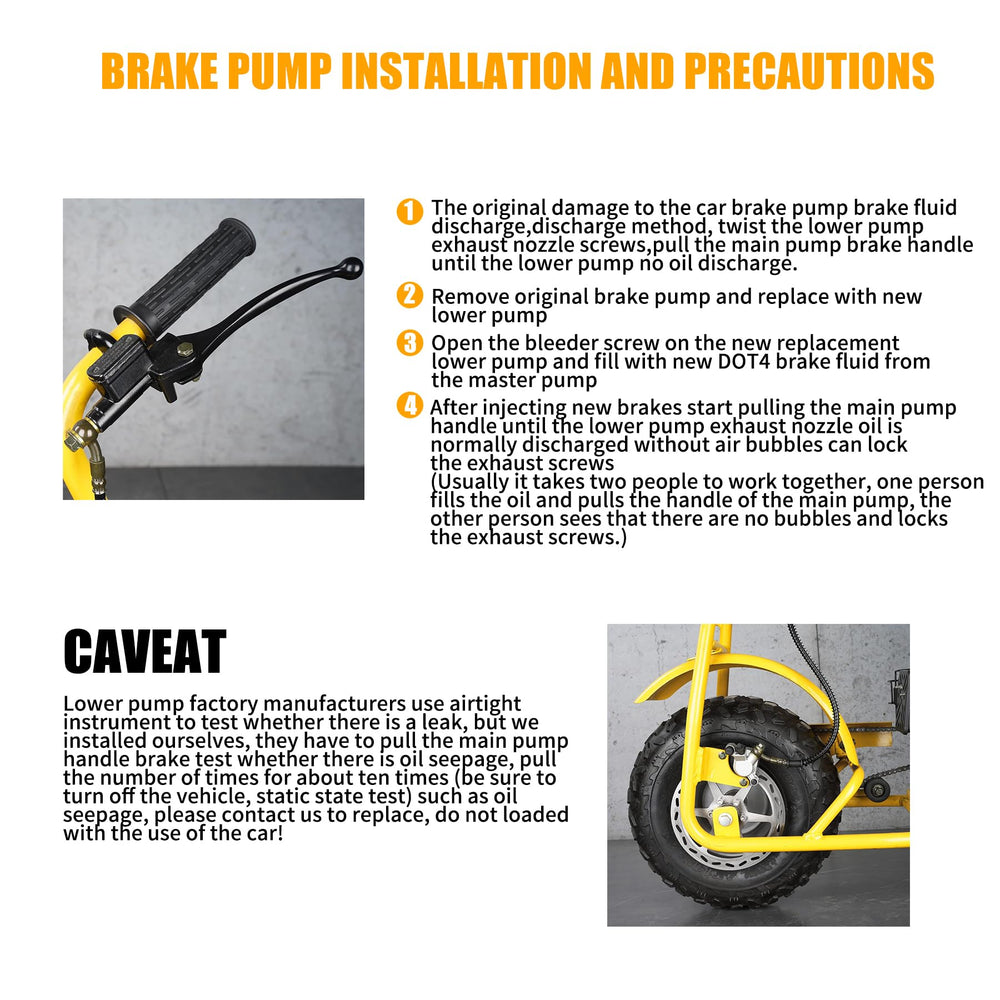 BRAKE PUMP INSTALLATION AND PRECAUTIONS

1 The original damage to the car brake pump brake fluid discharge,discharge method, twist the lower pump exhaust nozzle screws,pull the main pump brake handle until the lower pump no oil discharge.

2 Remove original brake pump and replace with new lower pump

3 Open the bleeder screw on the new replacement lower pump and fill with new DOT4 brake fluid from the master pump

4 After injecting new brakes start pulling the main pump handle until the lower pump exhaust nozzle oil is normally discharged without air bubbles can lock the exhaust screws
(Usually it takes two people to work together, one person fills the oil and pulls the handle of the main pump, the other person sees that there are no bubbles and locks the exhaust screws.)

CAVEAT

Lower pump factory manufacturers use airtight instrument to test whether there is a leak, but we installed ourselves, they have to pull the main pump handle brake test whether there is oil seepage, pull the number of times for about ten times (be sure to turn off the vehicle, static state test) such as oil seepage, please contact us to replace, do not loaded with the use of the car!