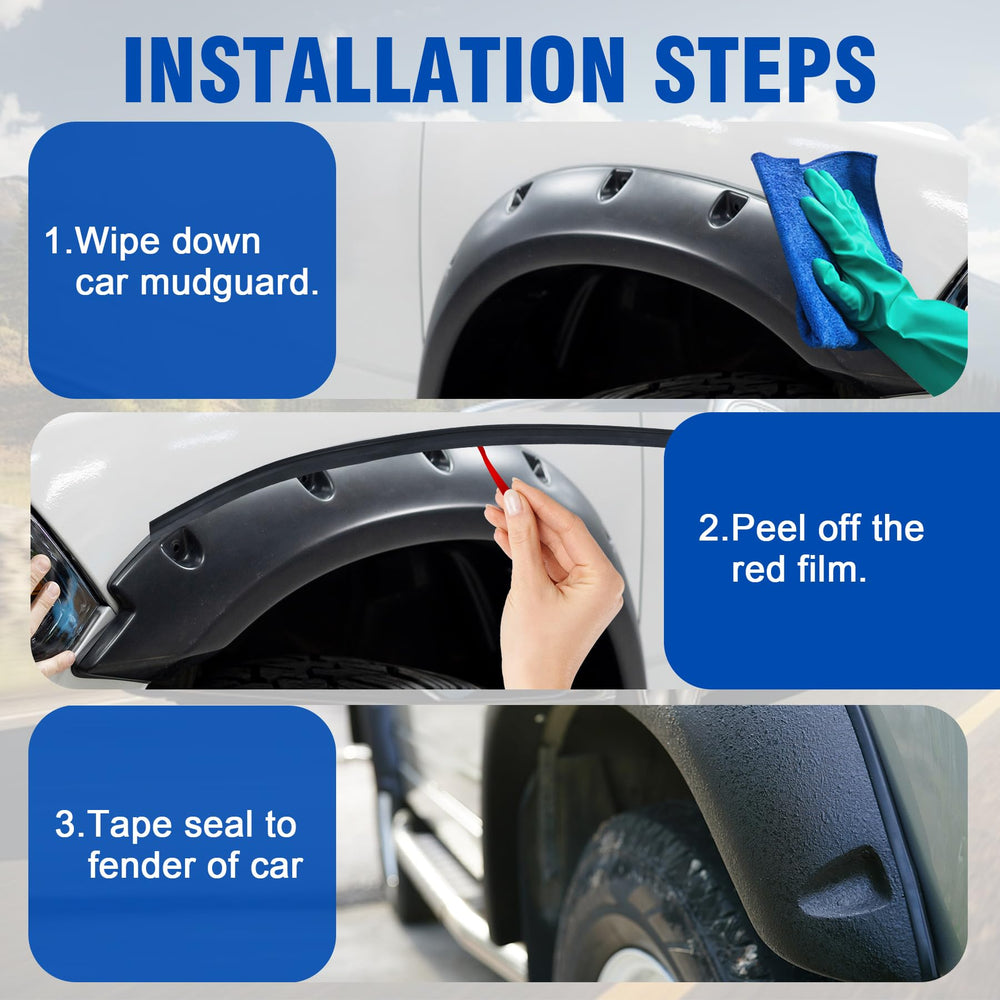 INSTALLATION STEPS

1.Wipe down car mudguard.

2.Peel off the red film.

3.Tape seal to fender of car