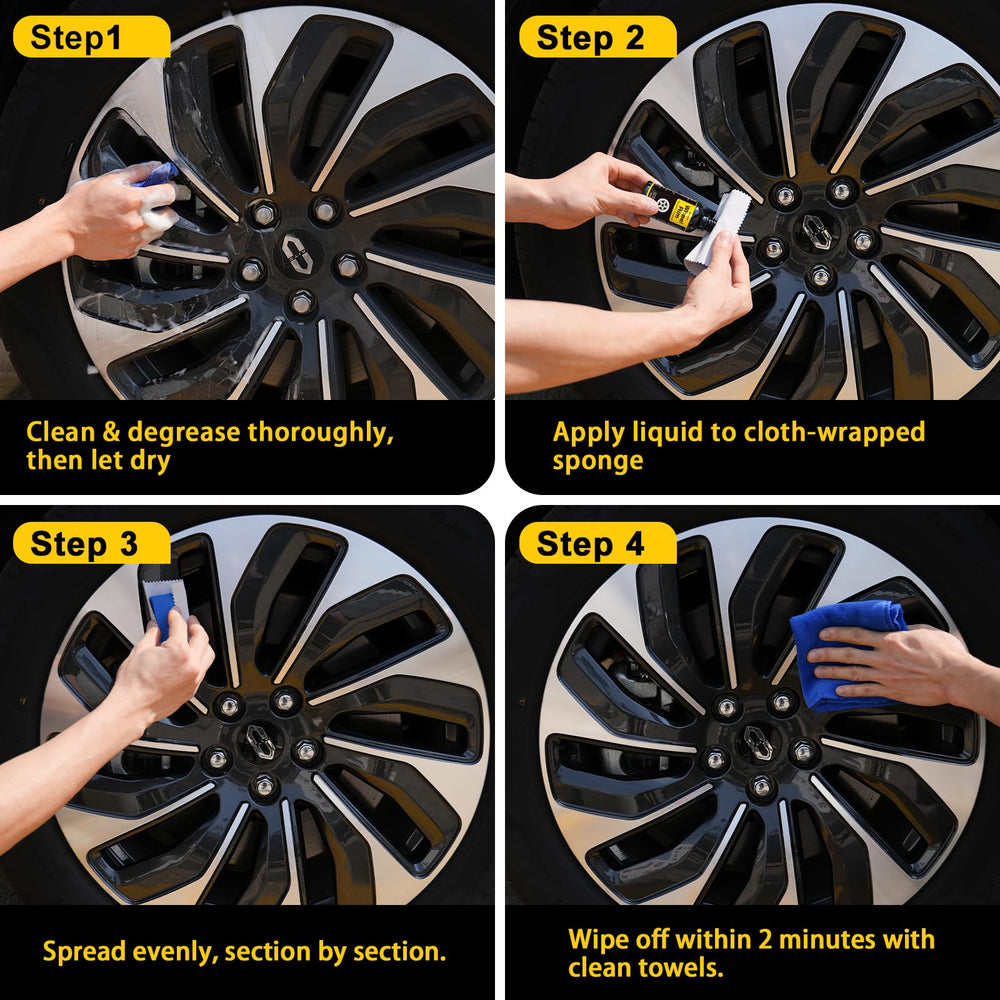 Step1

Clean & degrease thoroughly, then let dry

Step 2

Apply liquid to cloth-wrapped sponge

Step 3

Spread evenly, section by section.

Step 4

Wipe off within 2 minutes with clean towels.