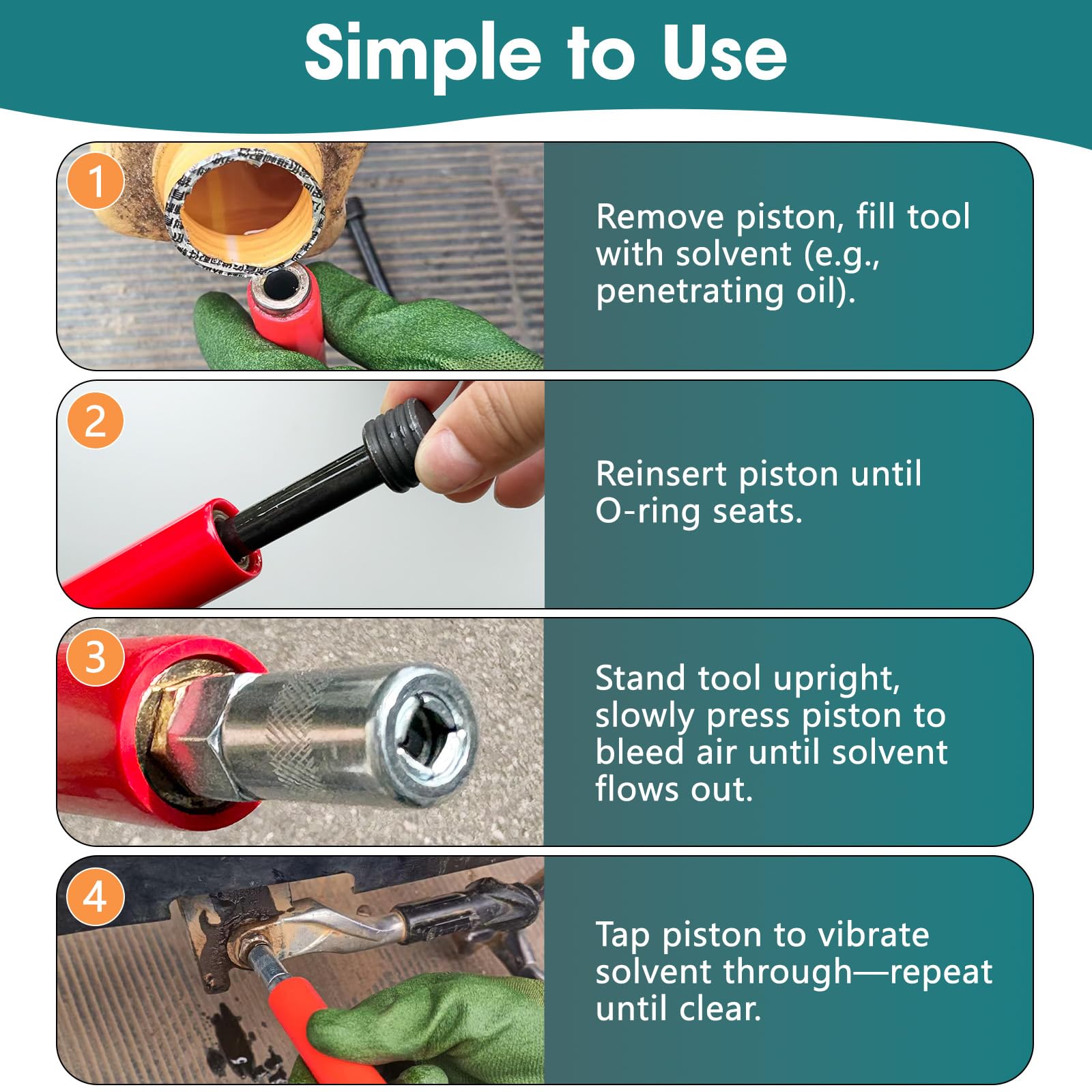 Simple to Use

1

Remove piston, fill tool with solvent (e.g., penetrating oil).

2

Reinsert piston until O-ring seats.

3

Stand tool upright, slowly press piston to bleed air until solvent flows out.

4

Tap piston to vibrate solvent through—repeat until clear.