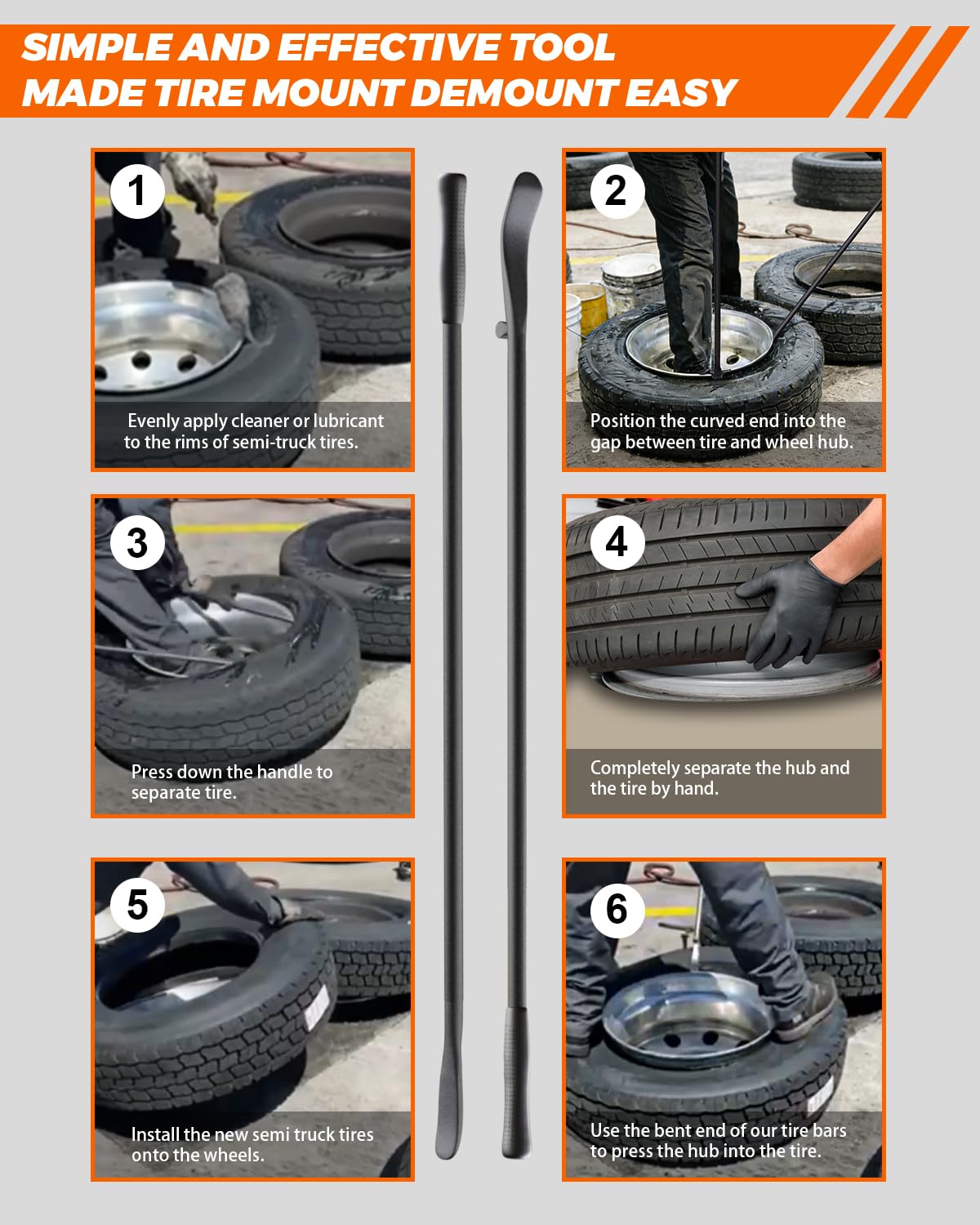 SIMPLE AND EFFECTIVE TOOL
MADE TIRE MOUNT DEMOUNT EASY

1

Evenly apply cleaner or lubricant to the rims of semi-truck tires.

2

Position the curved end into the gap between tire and wheel hub.

3

Press down the handle to separate tire.

4

Completely separate the hub and the tire by hand.

5

Install the new semi truck tires onto the wheels.

6

Use the bent end of our tire bars to press the hub into the tire.