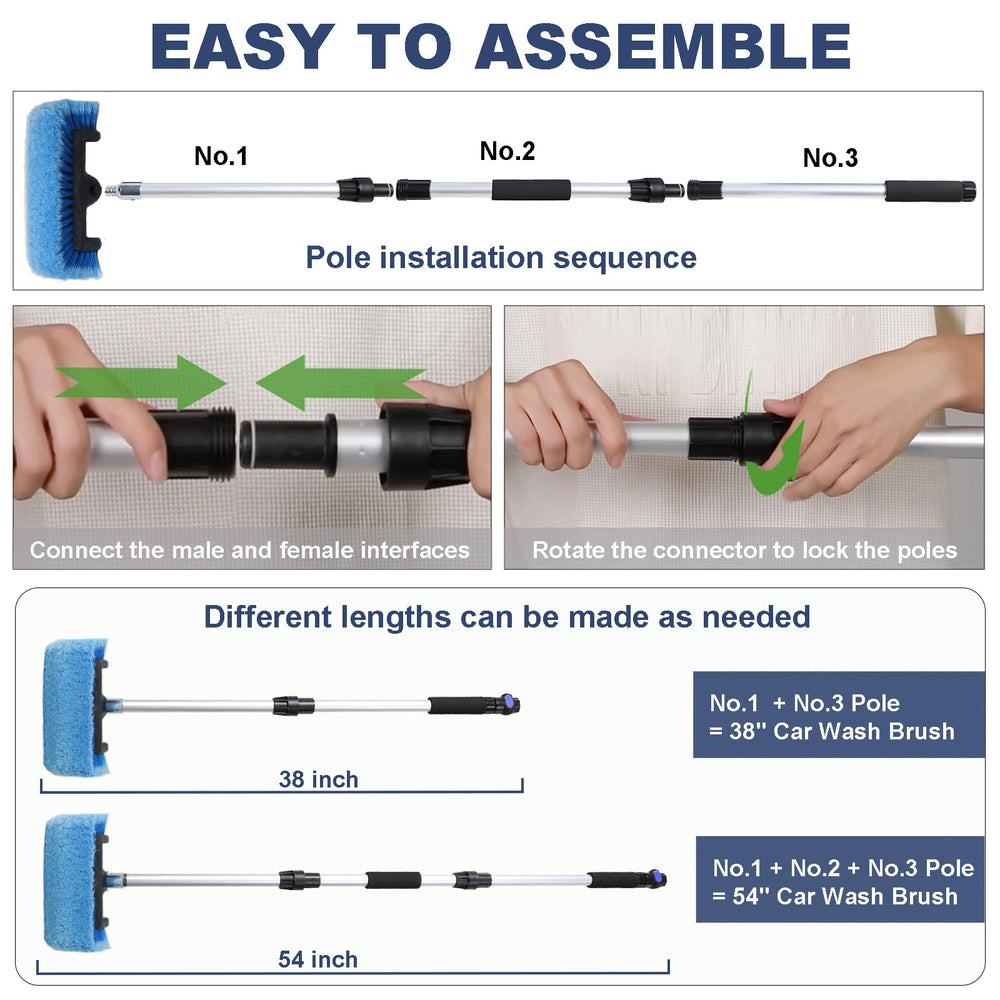 EASY TO ASSEMBLE

No.1

No.2

No.3

Pole installation sequence

Connect the male and female interfaces

Rotate the connector to lock the poles

Different lengths can be made as needed

38 inch

No.1 + No.3 Pole
= 38'' Car Wash Brush

54 inch

No.1 + No.2 + No.3 Pole
= 54'' Car Wash Brush