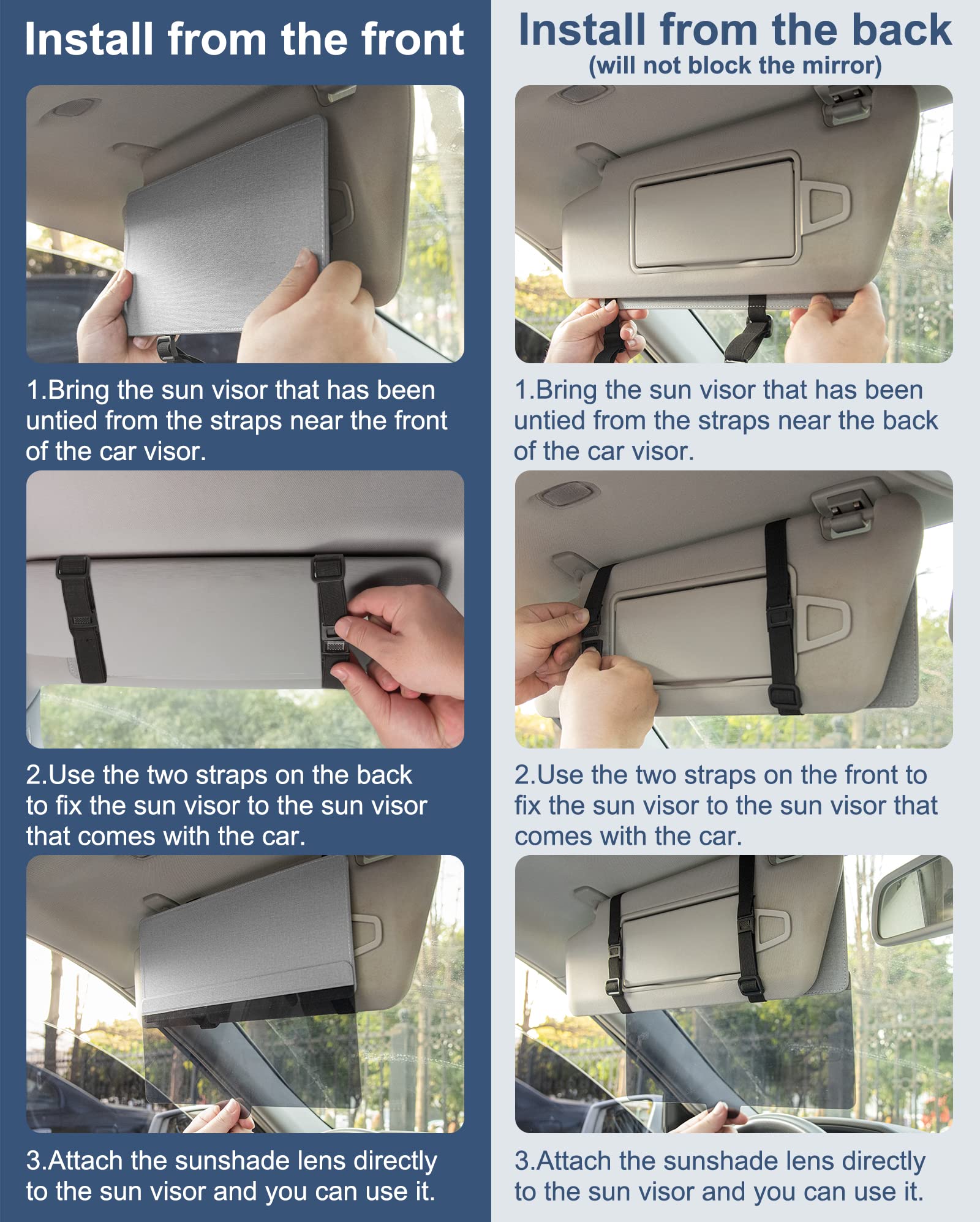 Install from the front

1.Bring the sun visor that has been untied from the straps near the front of the car visor.

2.Use the two straps on the back to fix the sun visor to the sun visor that comes with the car.

3.Attach the sunshade lens directly to the sun visor and you can use it.

Install from the back
(will not block the mirror)

1.Bring the sun visor that has been untied from the straps near the back of the car visor.

2.Use the two straps on the front to fix the sun visor to the sun visor that comes with the car.

3.Attach the sunshade lens directly to the sun visor and you can use it.