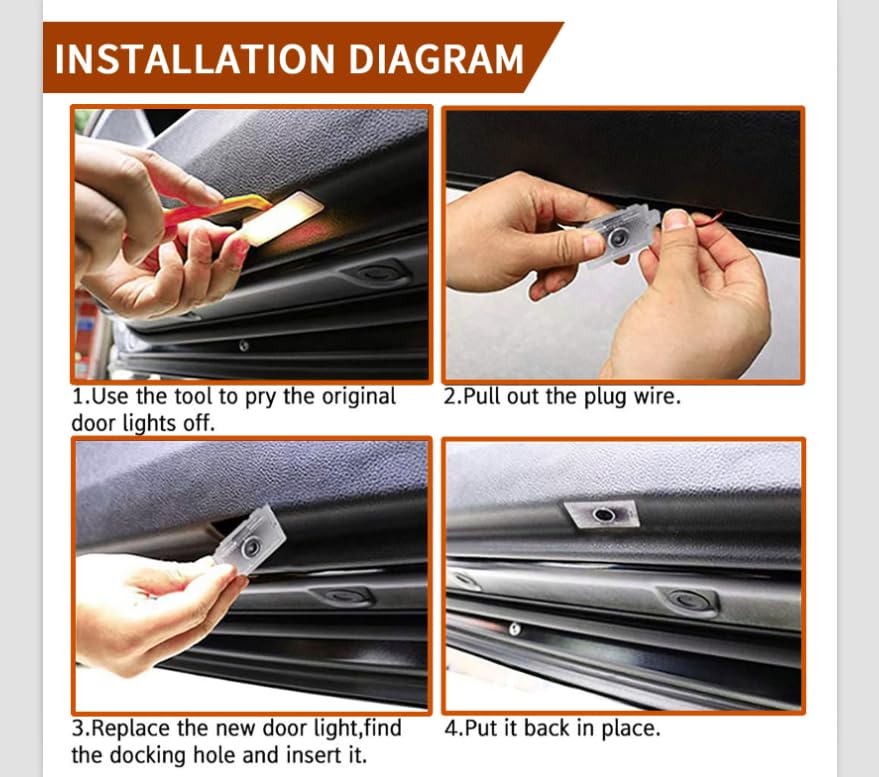 INSTALLATION DIAGRAM

1.Use the tool to pry the original door lights off.

2.Pull out the plug wire.

3.Replace the new door light,find the docking hole and insert it.

4.Put it back in place.