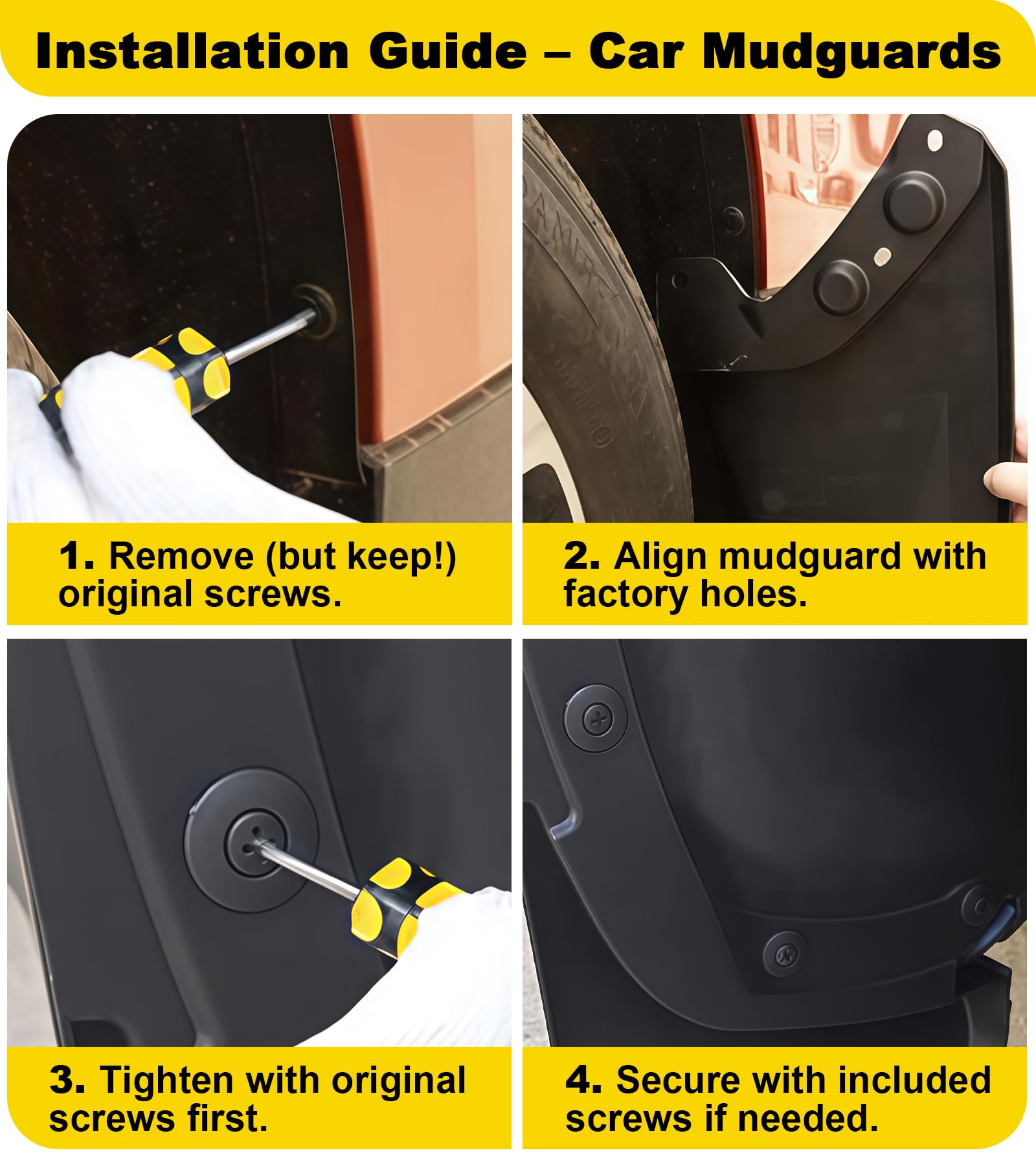 Installation Guide – Car Mudguards

1. Remove (but keep!) original screws.

2. Align mudguard with factory holes.

3. Tighten with original screws first.

4. Secure with included screws if needed.