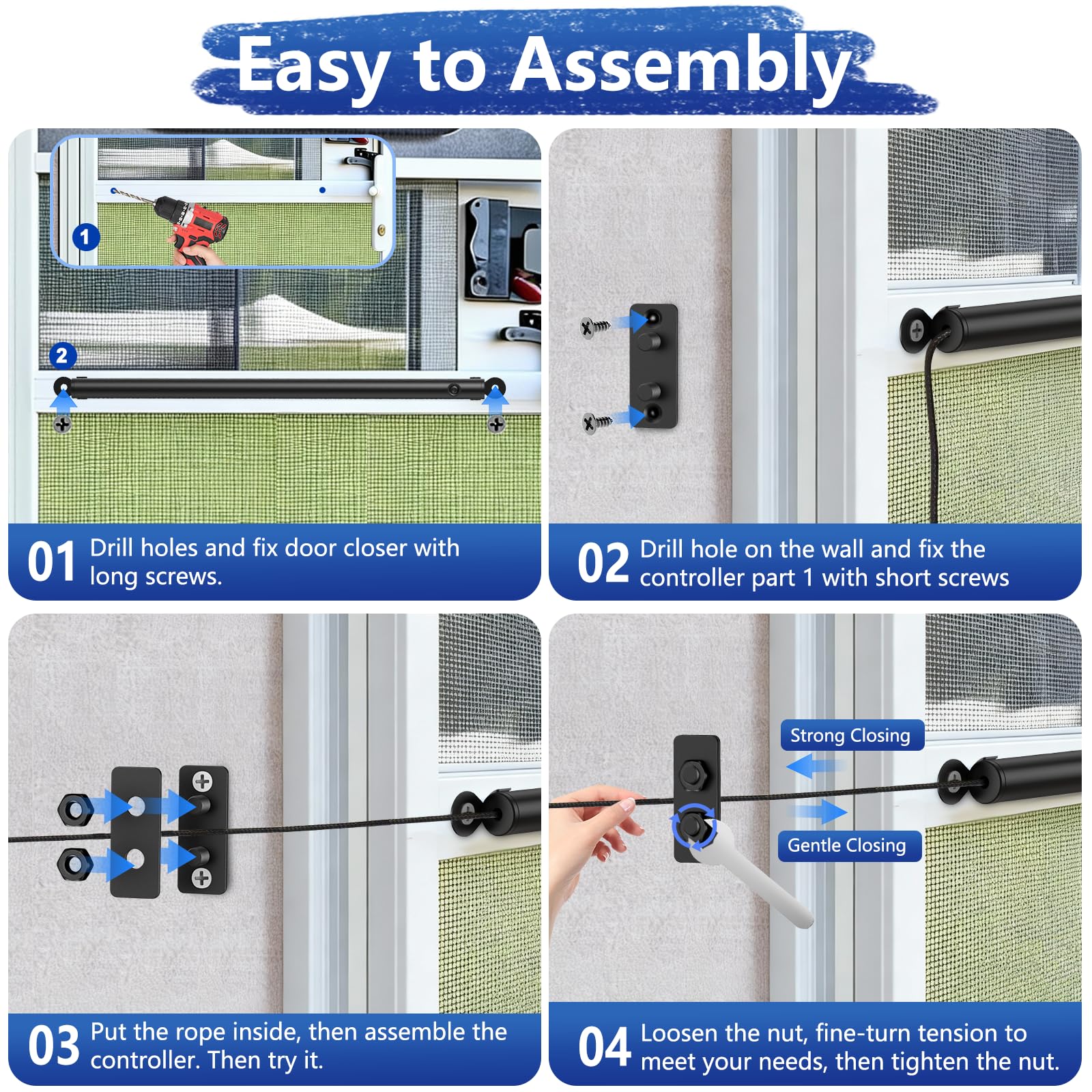 Easy to Assembly

1

2

01 Drill holes and fix door closer with long screws.

02 Drill hole on the wall and fix the controller part 1 with short screws

03 Put the rope inside, then assemble the controller. Then try it.

Strong Closing

Gentle Closing

04 Loosen the nut, fine-turn tension to meet your needs, then tighten the nut.