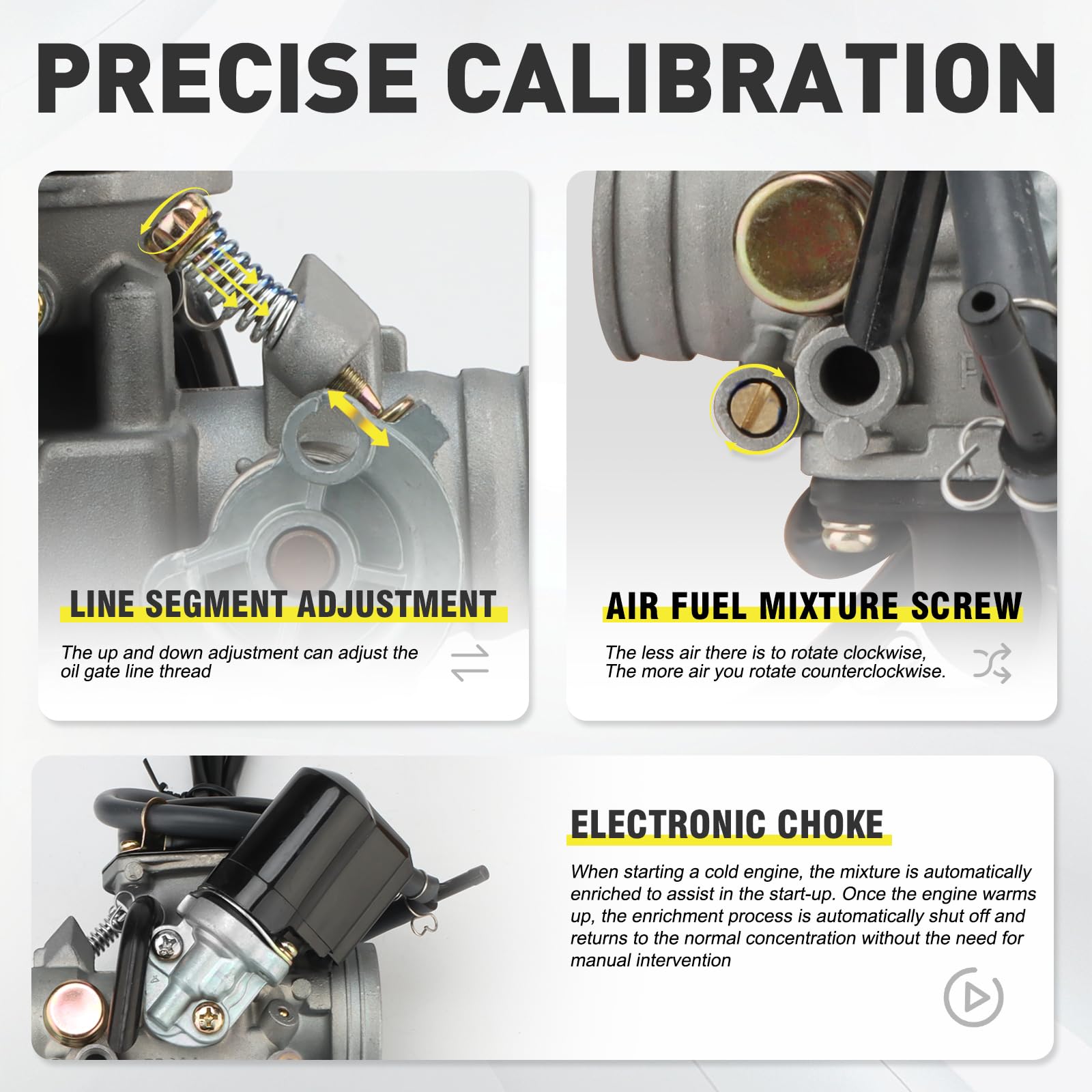 PRECISE CALIBRATION

LINE SEGMENT ADJUSTMENT

The up and down adjustment can adjust the oil gate line thread

AIR FUEL MIXTURE SCREW

The less air there is to rotate clockwise,
The more air you rotate counterclockwise.

ELECTRONIC CHOKE

When starting a cold engine, the mixture is automatically enriched to assist in the start-up. Once the engine warms up, the enrichment process is automatically shut off and returns to the normal concentration without the need for manual intervention