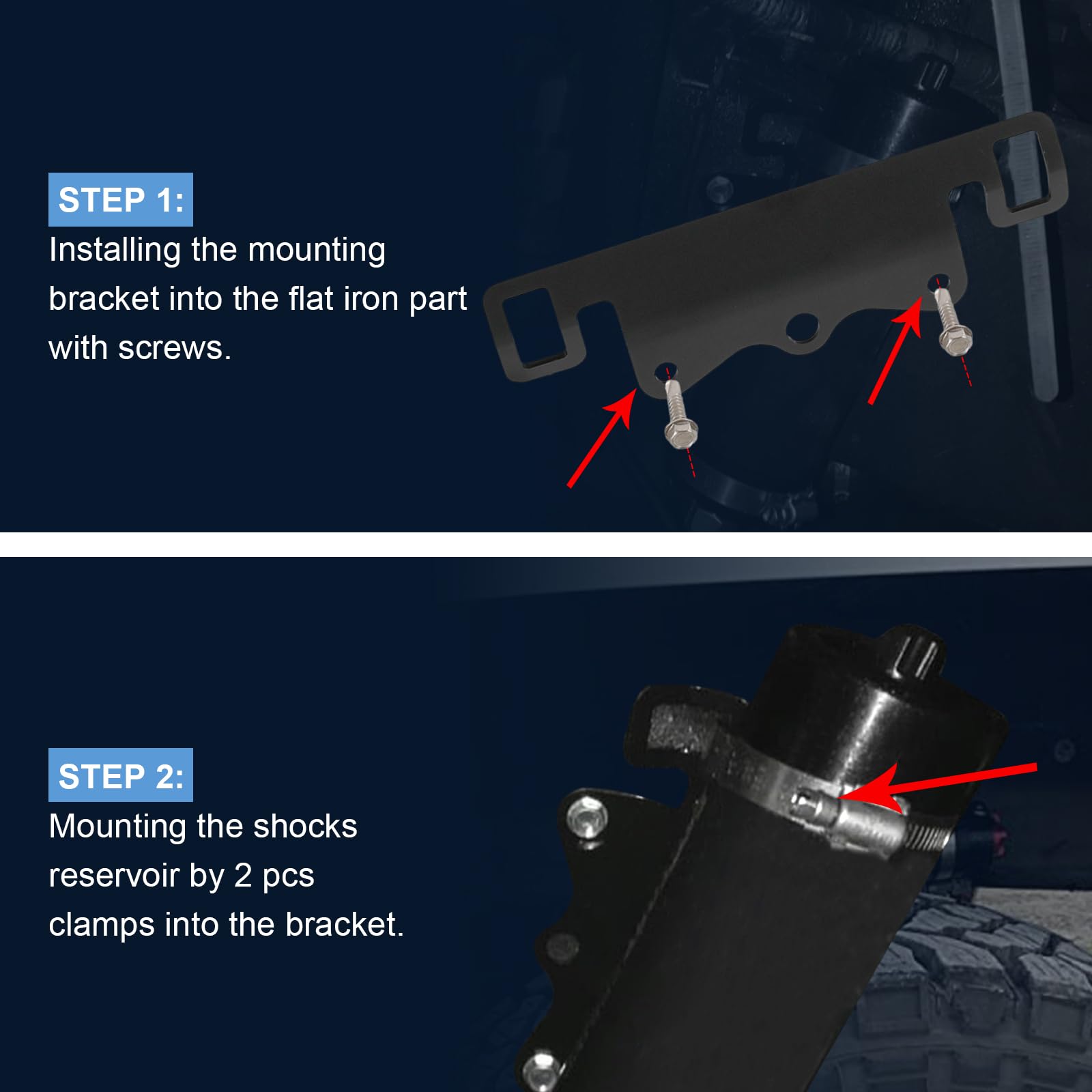 STEP 1:
Installing the mounting bracket into the flat iron part with screws.

STEP 2:
Mounting the shocks reservoir by 2 pcs clamps into the bracket.