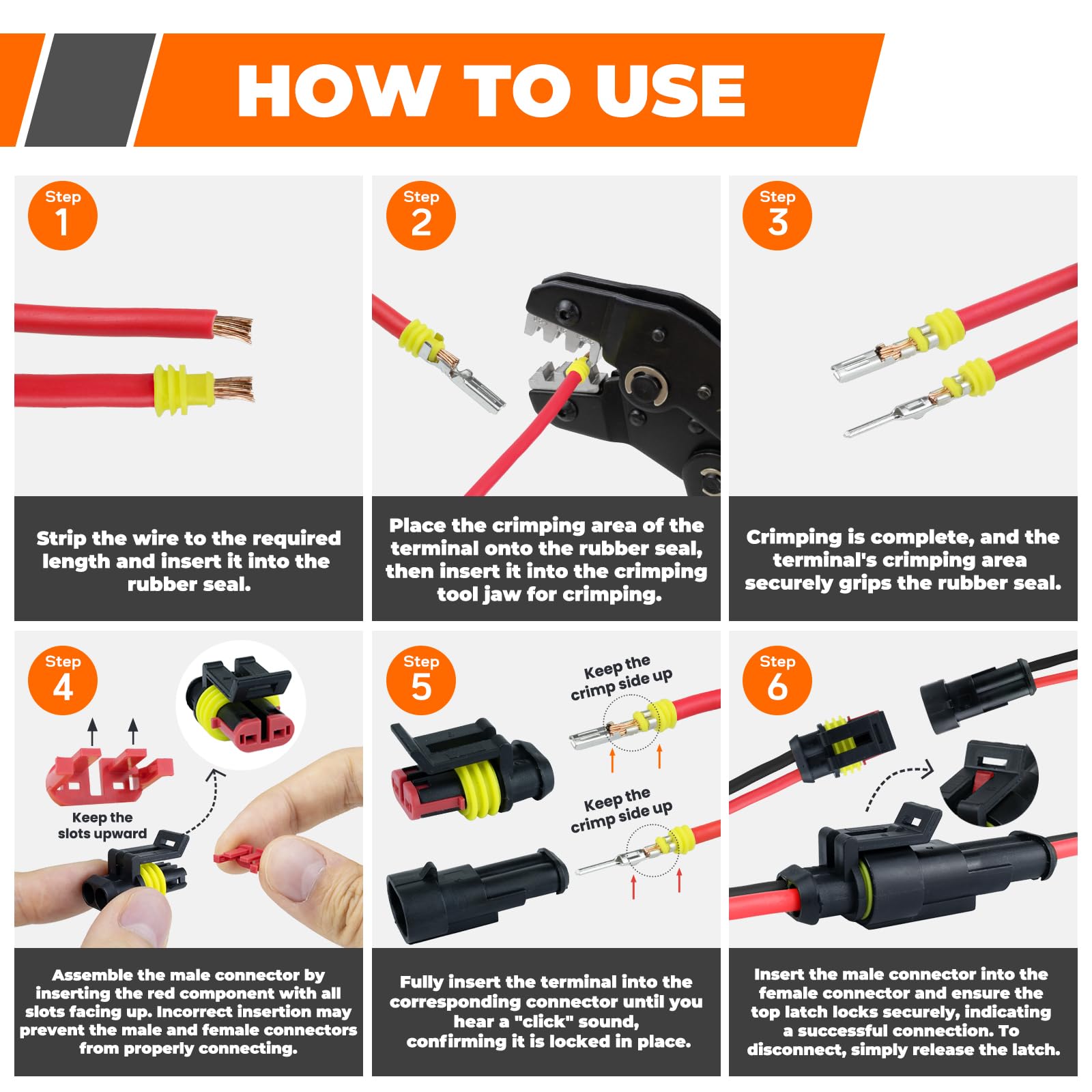 HOW TO USE

Step 1

Strip the wire to the required length and insert it into the rubber seal.

Step 2

Place the crimping area of the terminal onto the rubber seal, then insert it into the crimping tool jaw for crimping.

Step 3

Crimping is complete, and the terminal's crimping area securely grips the rubber seal.

Step 4

Keep the slots upward

Assemble the male connector by inserting the red component with all slots facing up. Incorrect insertion may prevent the male and female connectors from properly connecting.

Step 5

Keep the crimp side up

Keep the crimp side up

Fully insert the terminal into the corresponding connector until you hear a "click" sound, confirming it is locked in place.

Step 6

Insert the male connector into the female connector and ensure the top latch locks securely, indicating a successful connection. To disconnect, simply release the latch.