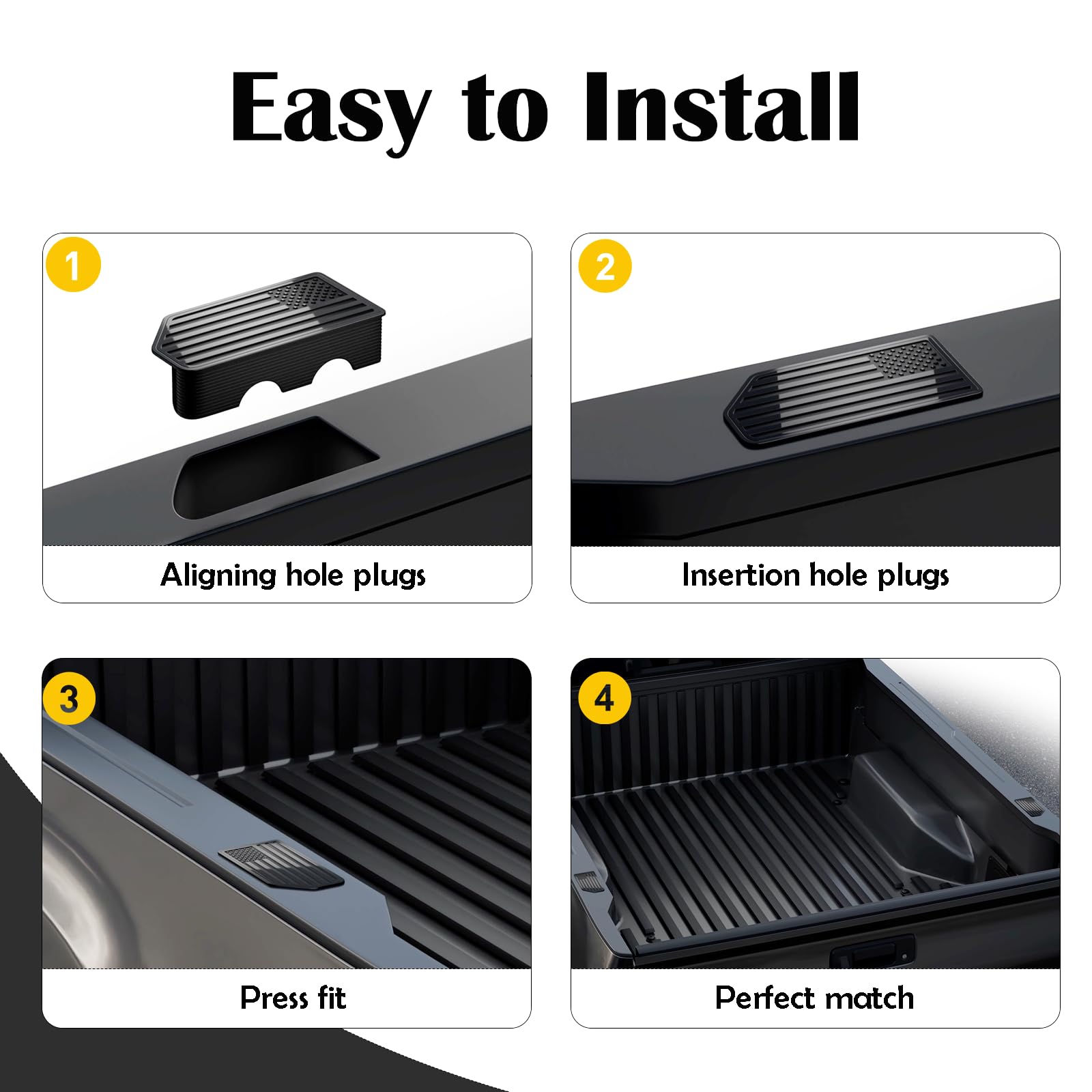 Easy to Install

1

Aligning hole plugs

2

Insertion hole plugs

3

Press fit

4

Perfect match