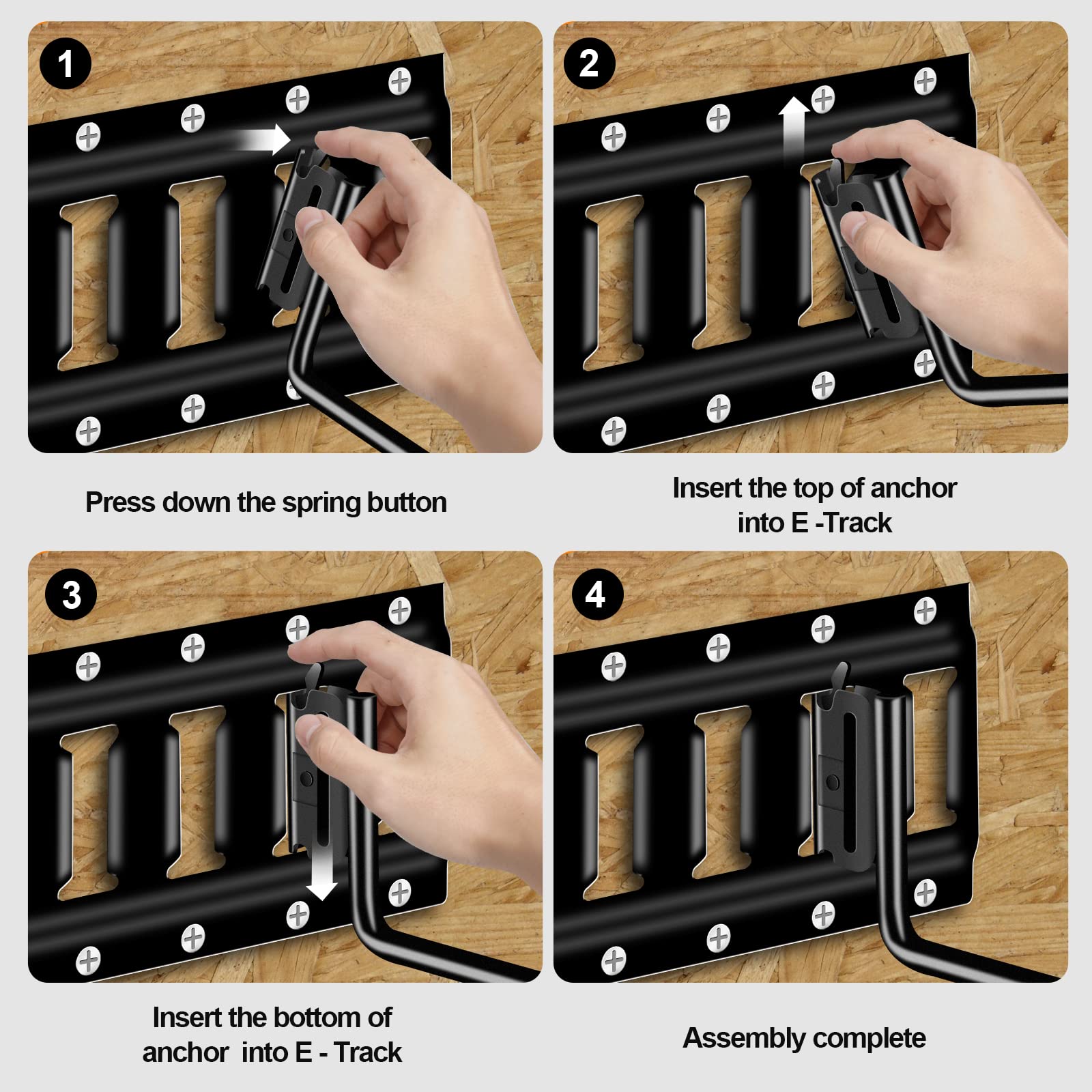 1

Press down the spring button

2

Insert the top of anchor into E -Track

3

Insert the bottom of anchor into E - Track

4

Assembly complete