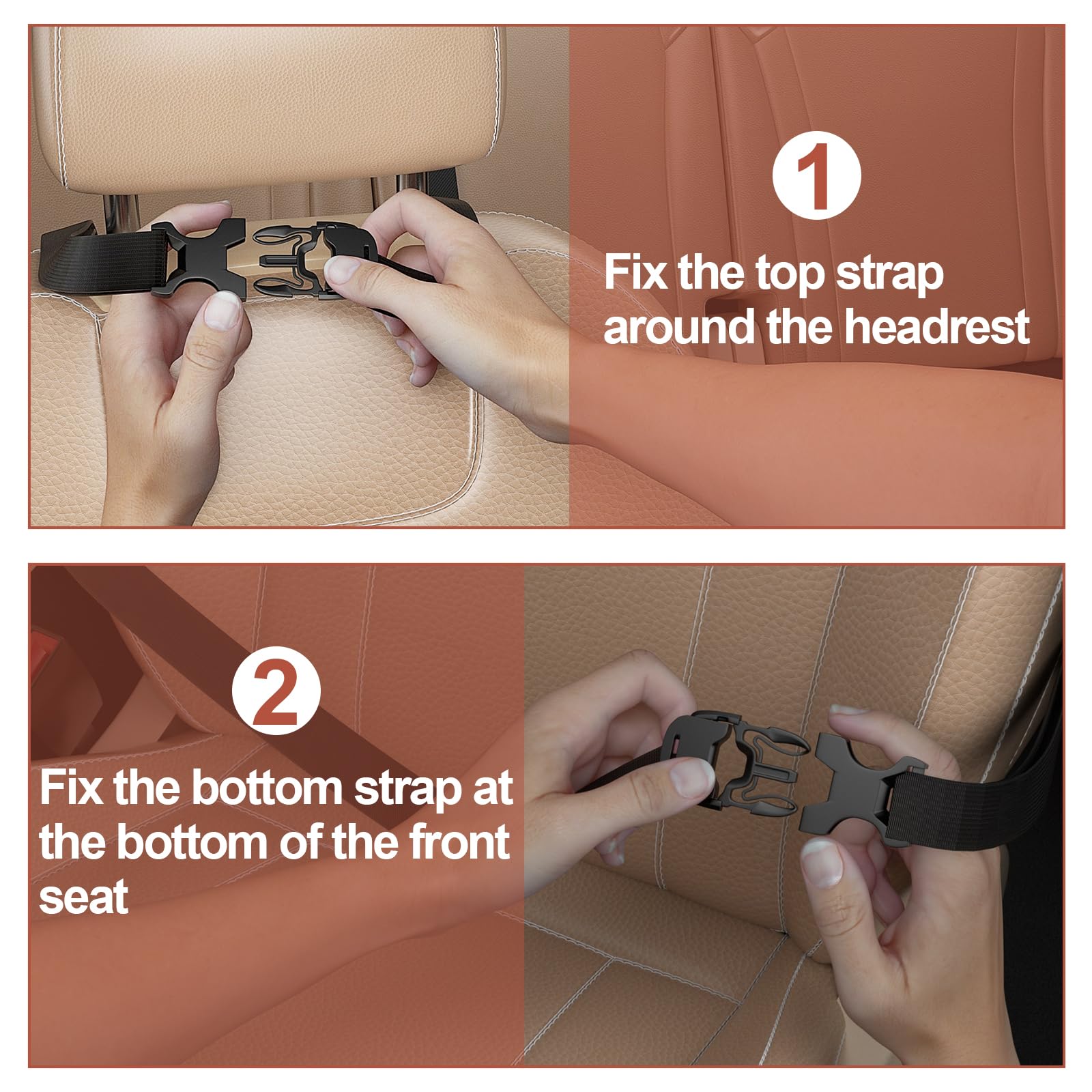 1

Fix the top strap around the headrest

2

Fix the bottom strap at the bottom of the front seat