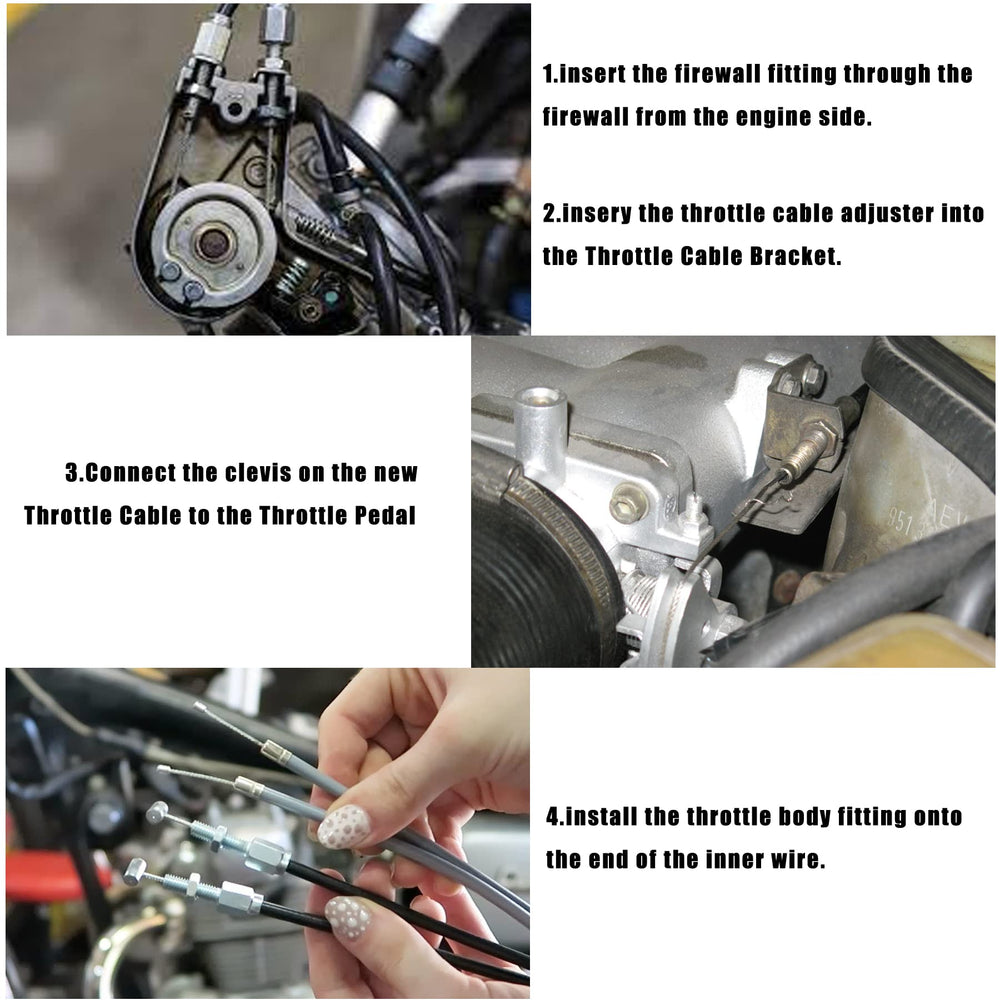 1.insert the firewall fitting through the firewall from the engine side.

2.insery the throttle cable adjuster into the Throttle Cable Bracket.

3.Connect the clevis on the new Throttle Cable to the Throttle Pedal

4.install the throttle body fitting onto the end of the inner wire.