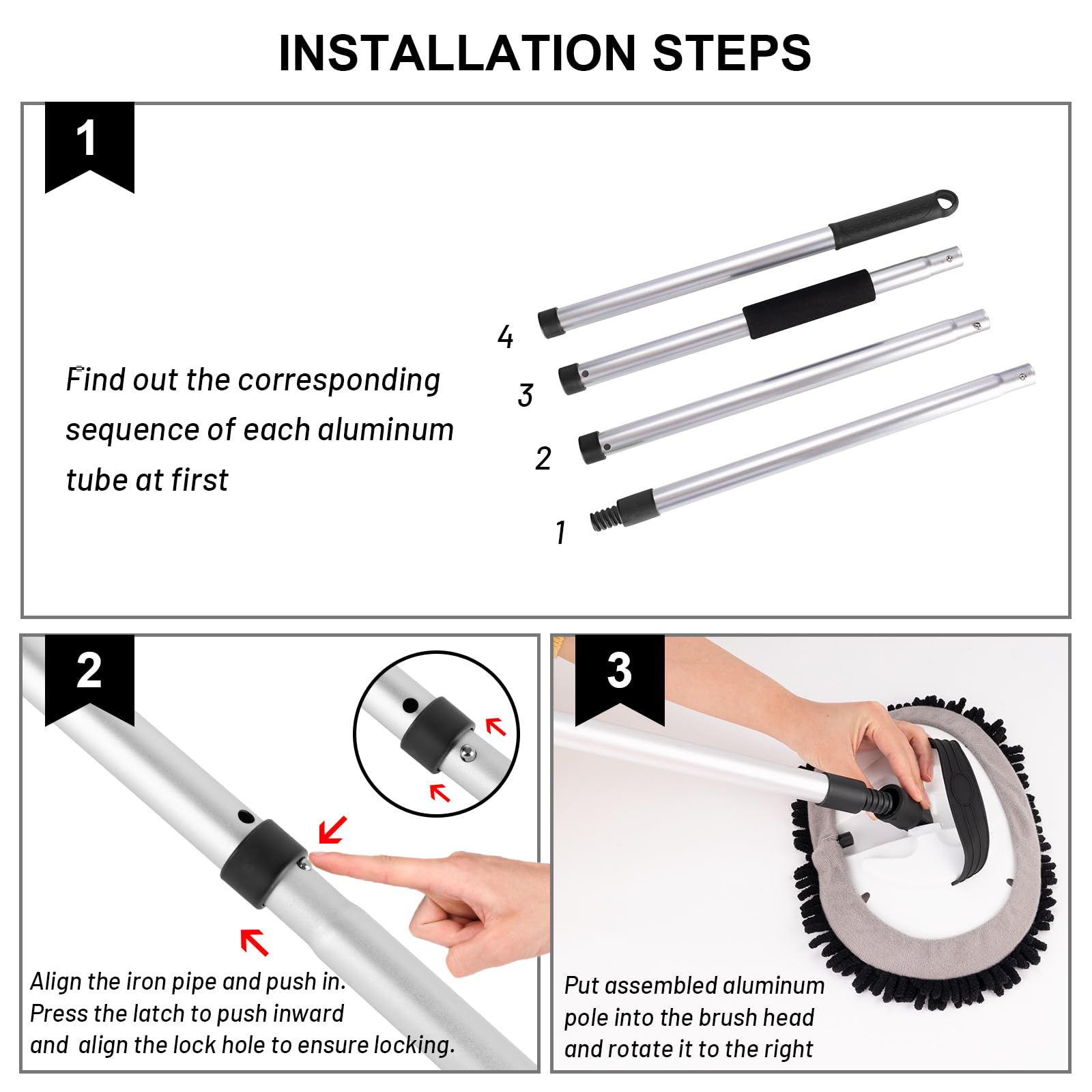 INSTALLATION STEPS

1

Find out the corresponding sequence of each aluminum tube at first

4
3
2
1

2

Align the iron pipe and push in.
Press the latch to push inward and align the lock hole to ensure locking.

3

Put assembled aluminum pole into the brush head and rotate it to the right