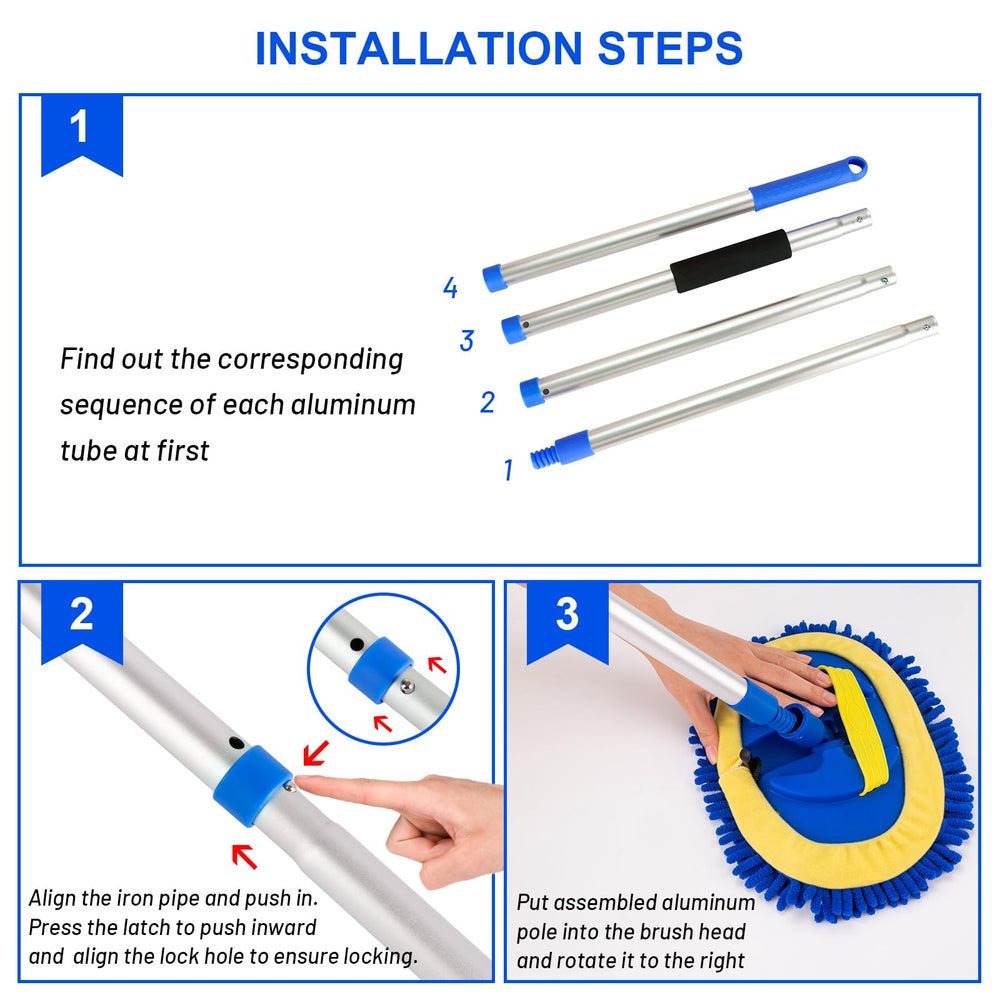 INSTALLATION STEPS

1

Find out the corresponding sequence of each aluminum tube at first

4
3
2
1

2

Align the iron pipe and push in.
Press the latch to push inward
and align the lock hole to ensure locking.

3

Put assembled aluminum pole into the brush head and rotate it to the right