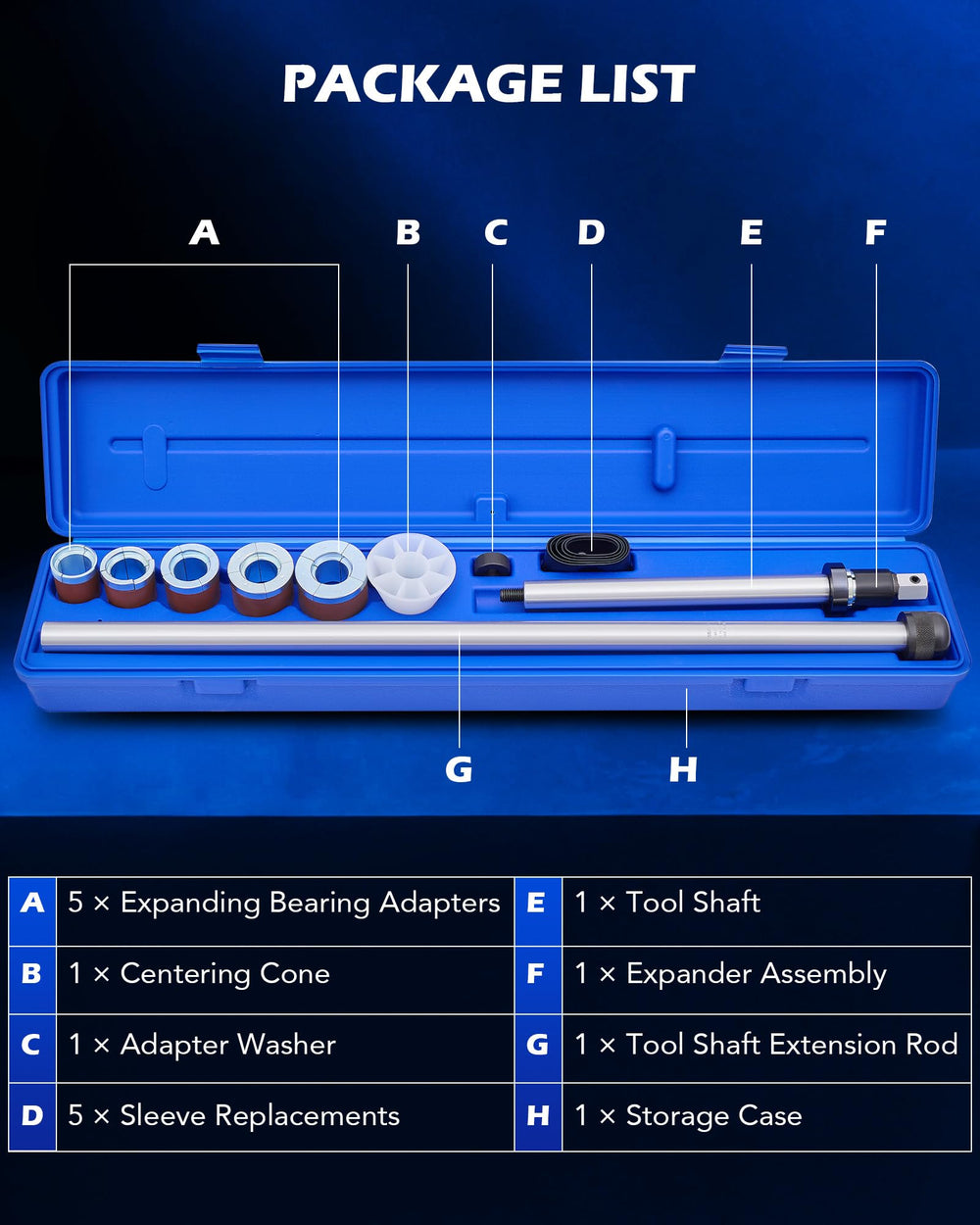 PACKAGE LIST

A B C D E F

G H

| A | 5 × Expanding Bearing Adapters | E | 1 × Tool Shaft |
|---|---|---|---|
| B | 1 × Centering Cone | F | 1 × Expander Assembly |
| C | 1 × Adapter Washer | G | 1 × Tool Shaft Extension Rod |
| D | 5 × Sleeve Replacements | H | 1 × Storage Case |