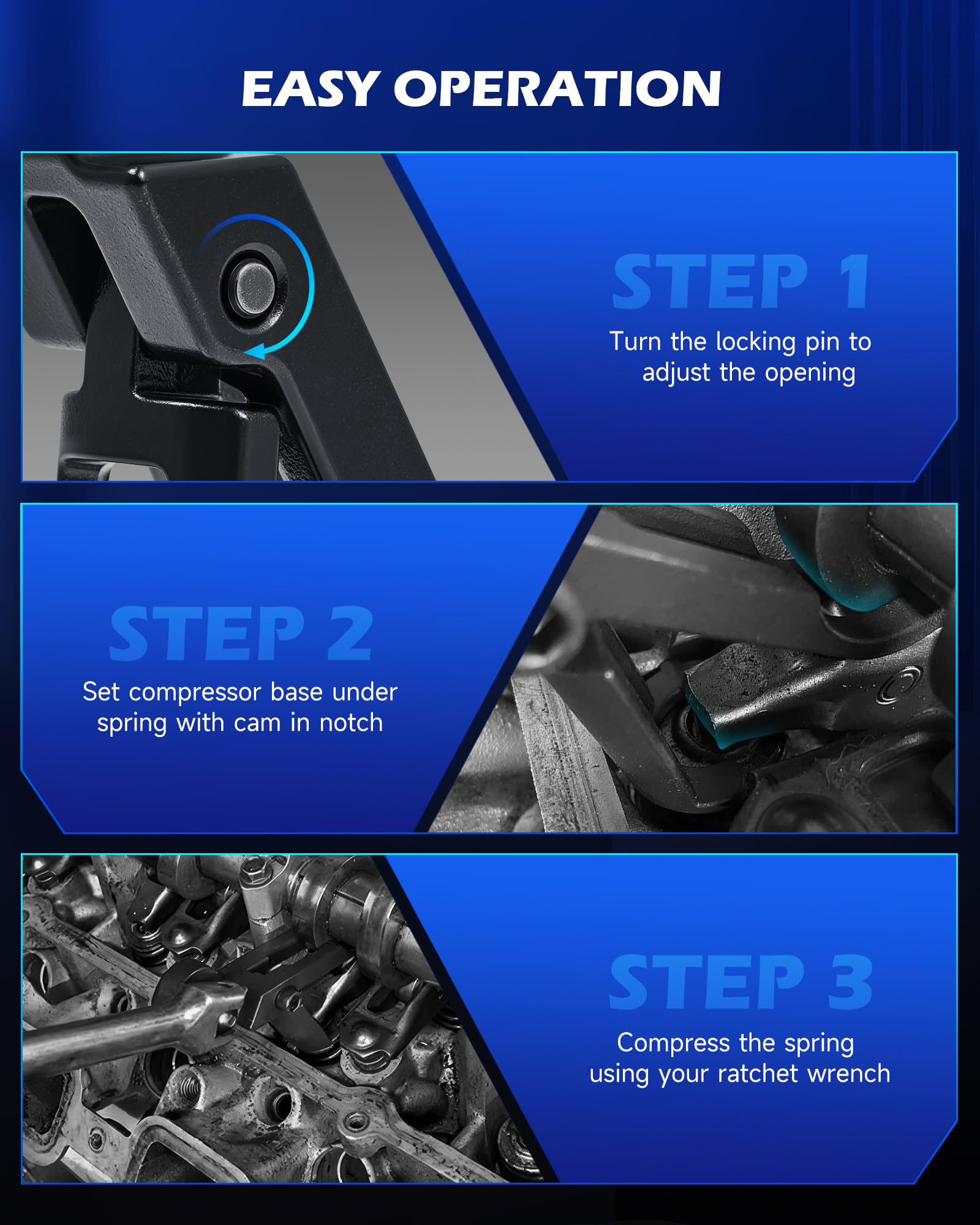 EASY OPERATION

STEP 1
Turn the locking pin to adjust the opening

STEP 2
Set compressor base under spring with cam in notch

STEP 3
Compress the spring using your ratchet wrench