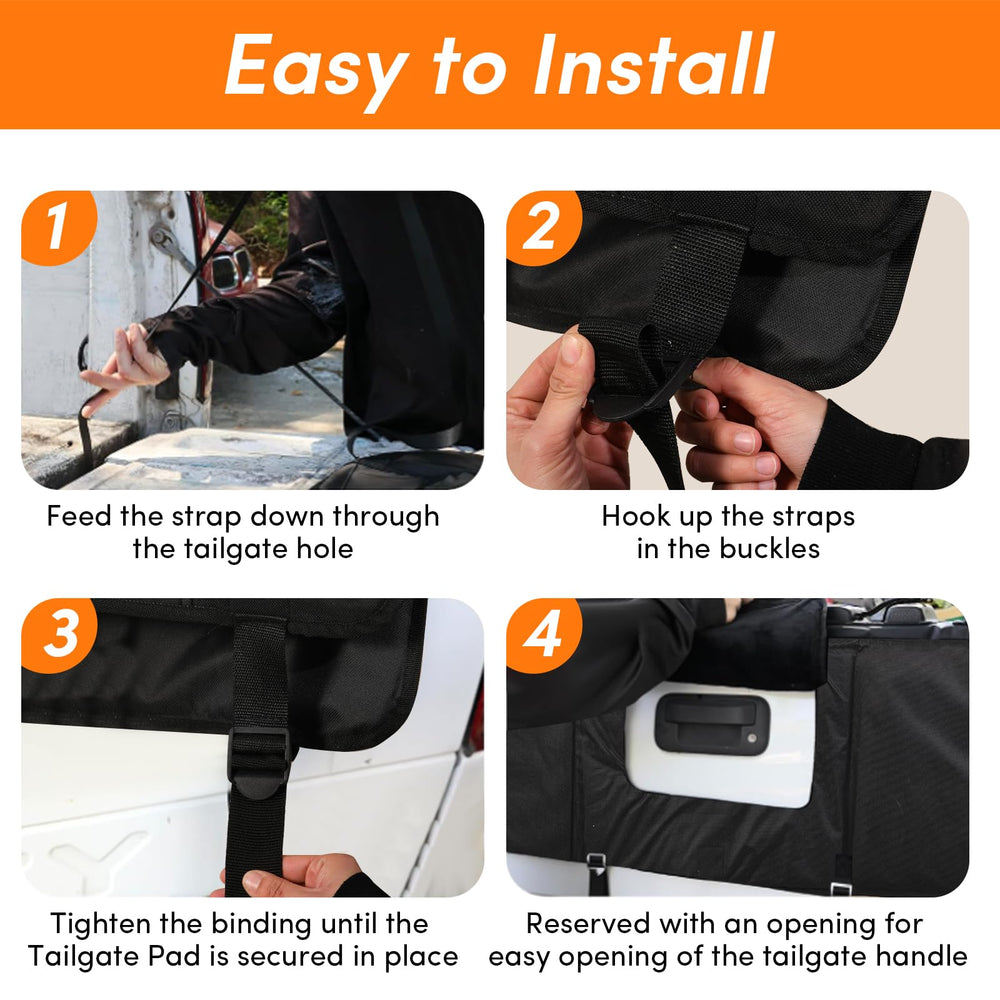 Easy to Install

1

Feed the strap down through the tailgate hole

2

Hook up the straps in the buckles

3

Tighten the binding until the Tailgate Pad is secured in place

4

Reserved with an opening for easy opening of the tailgate handle